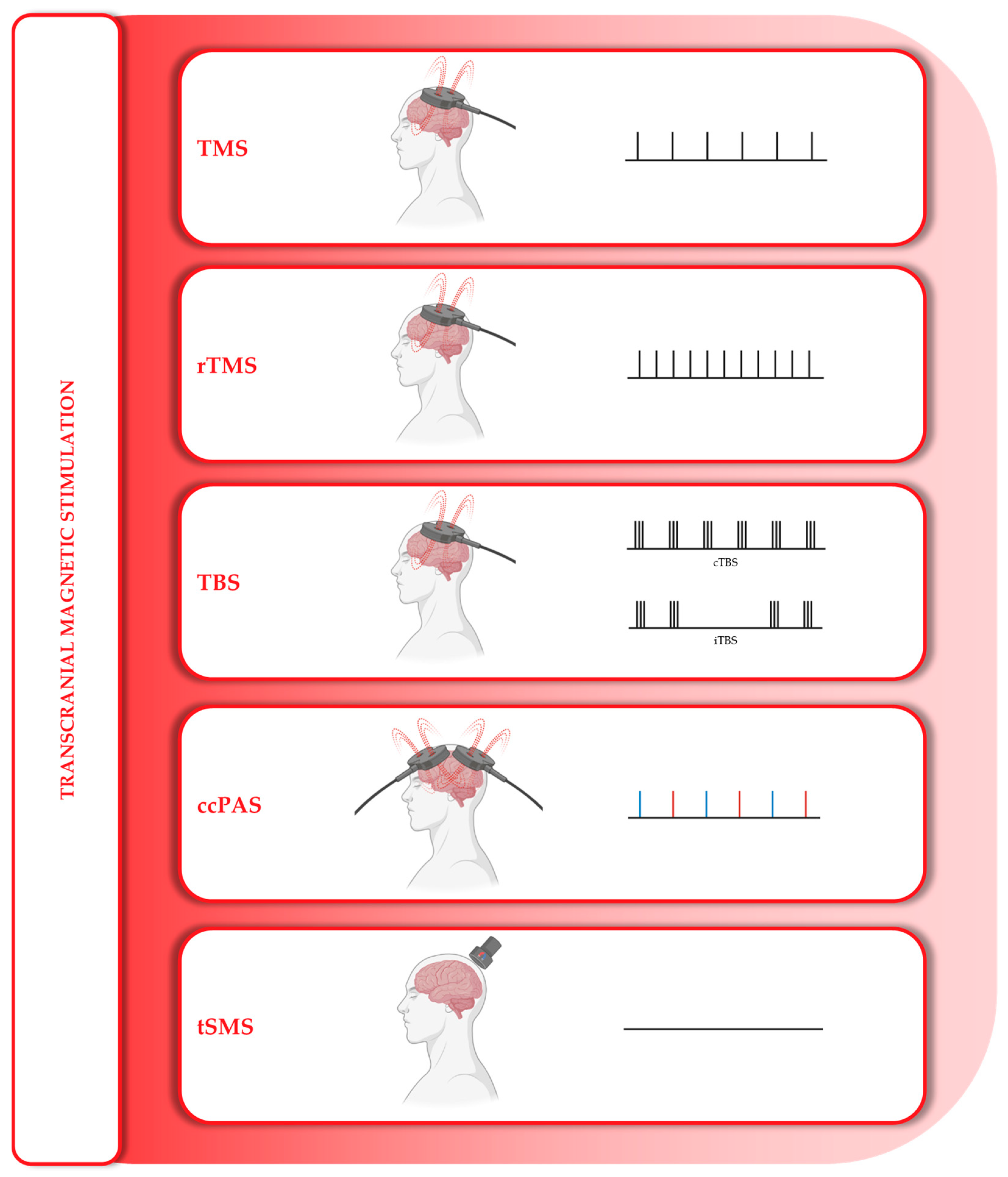 TRANSCRANIAL MAGNETIC STIMULATION

TMS

rTMS

TBS

cTBS

iTBS

ccPAS

tSMS