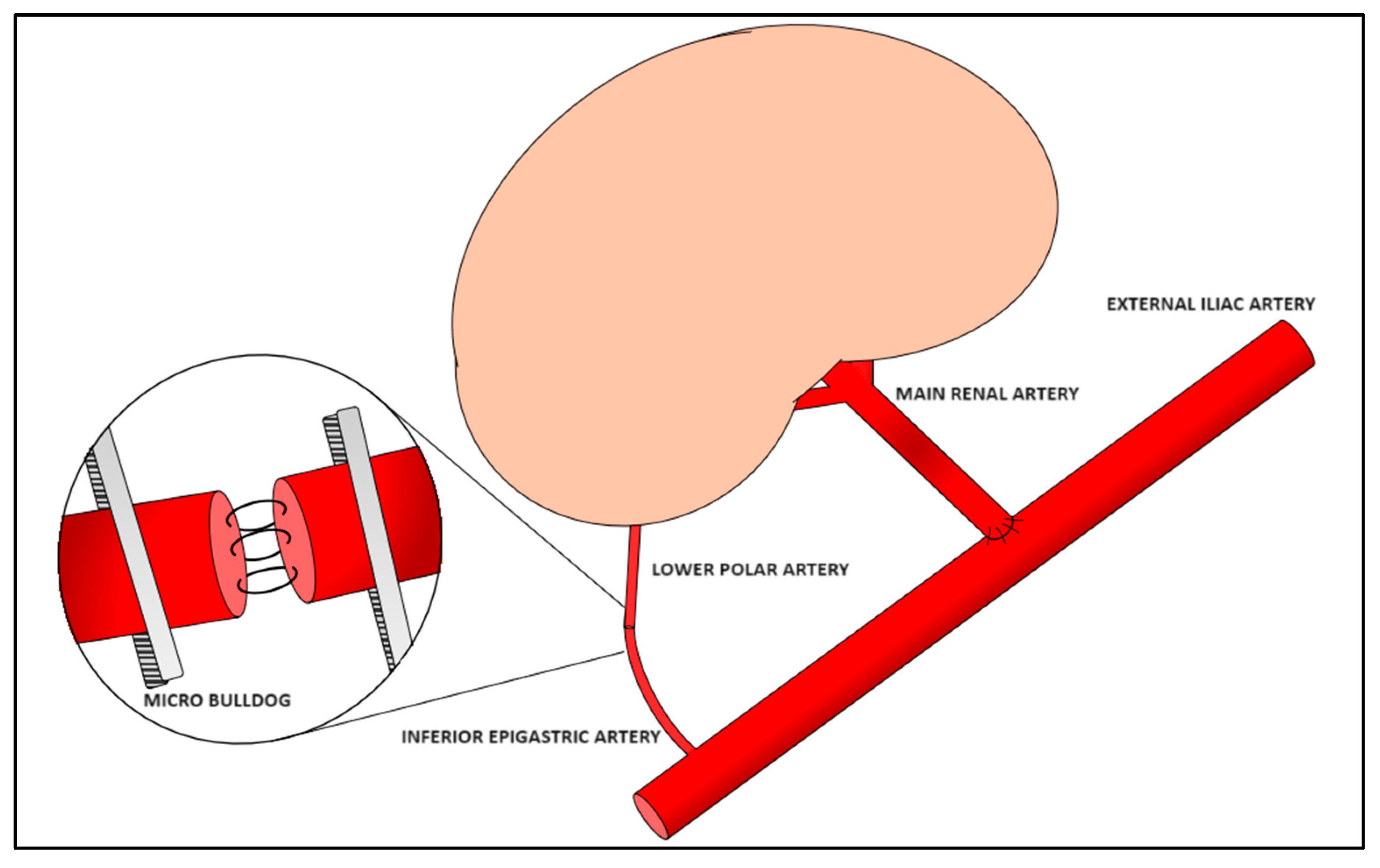 EXTERNAL ILIAC ARTERY

MAIN RENAL ARTERY

LOWER POLAR ARTERY

MICRO BULLDOG

INFERIOR EPIGASTRIC ARTERY