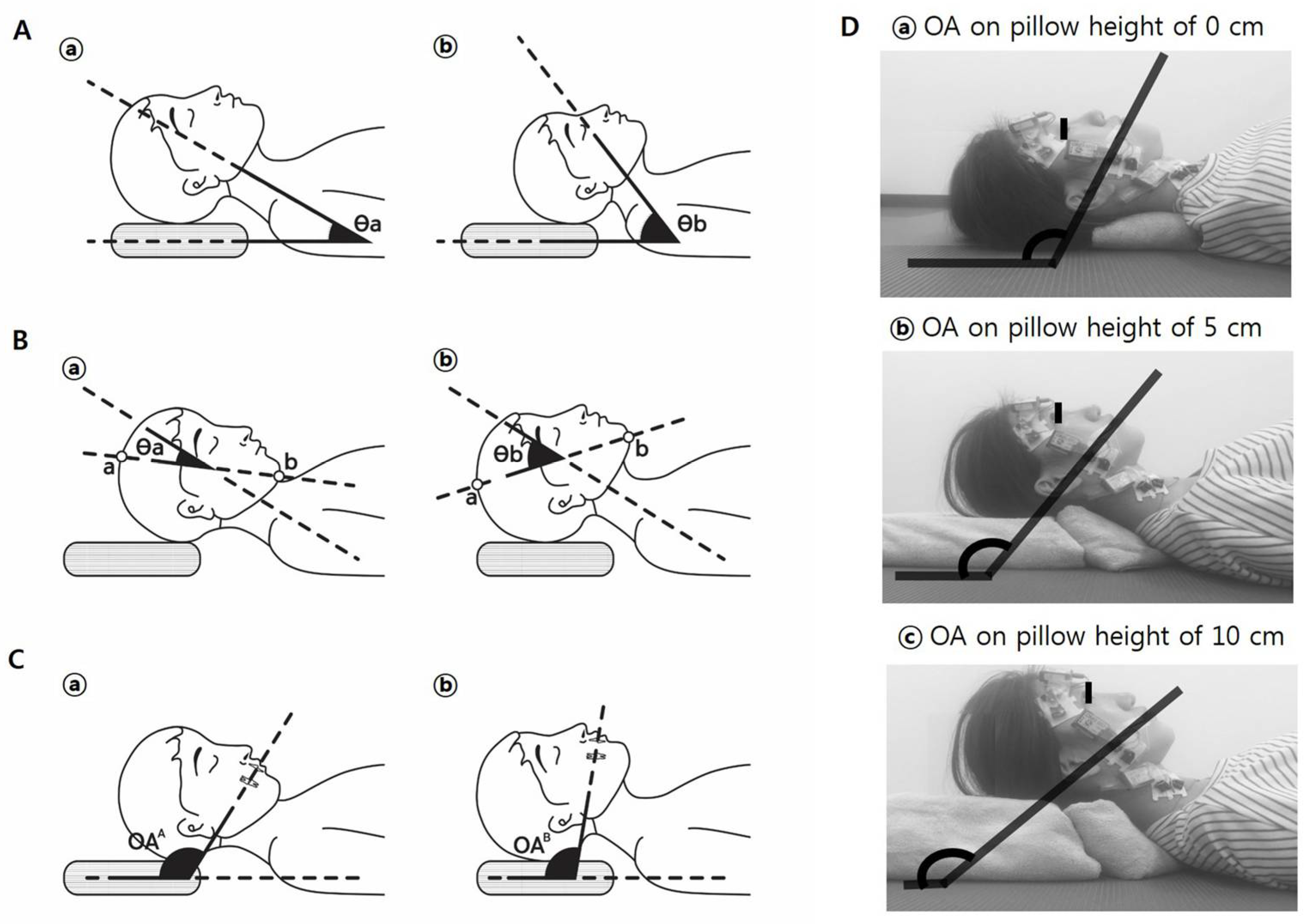 A
ⓐ
θa
ⓑ
θb

B
ⓐ
θa
a
b
ⓑ
θb
a
b

C
ⓐ
$OA^A$
ⓑ
$OA^B$

D
ⓐ OA on pillow height of 0 cm
ⓑ OA on pillow height of 5 cm
ⓒ OA on pillow height of 10 cm