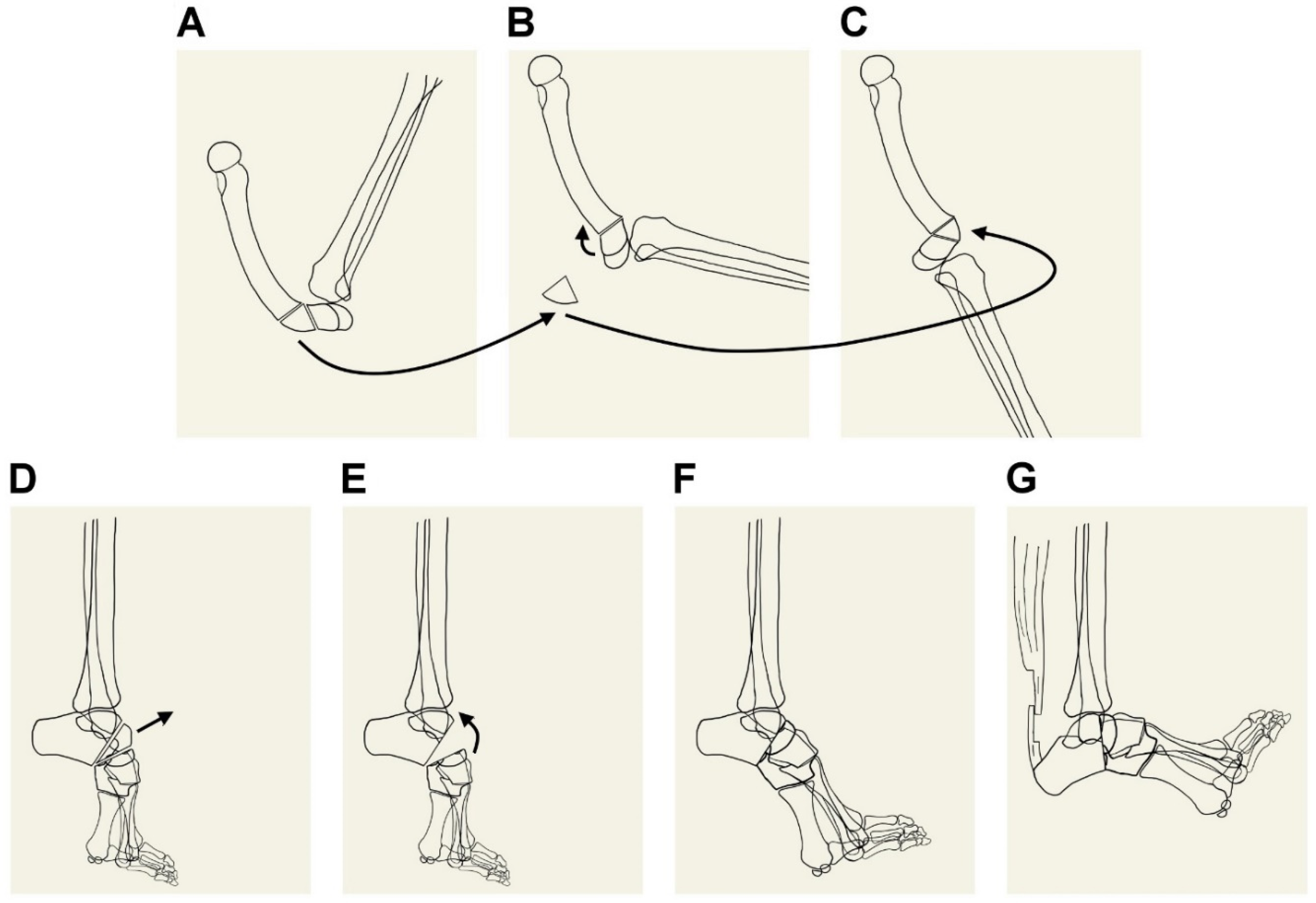 A B C

D E F G