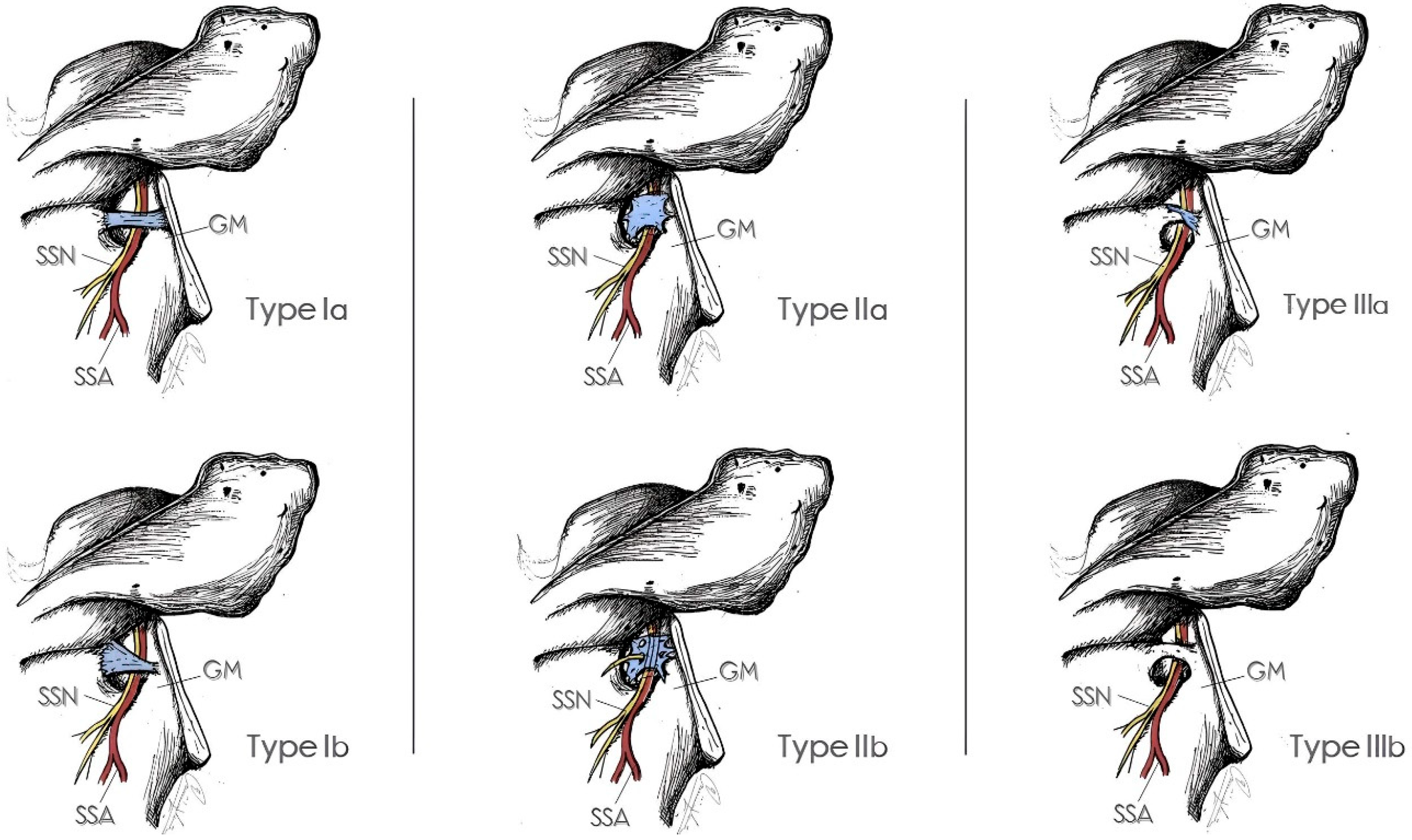 GM
SSN
Type Ia
SSA

GM
SSN
Type Ib
SSA

GM
SSN
Type IIa
SSA

GM
SSN
Type IIb
SSA

GM
SSN
Type IIIa
SSA

GM
SSN
Type IIIb
SSA