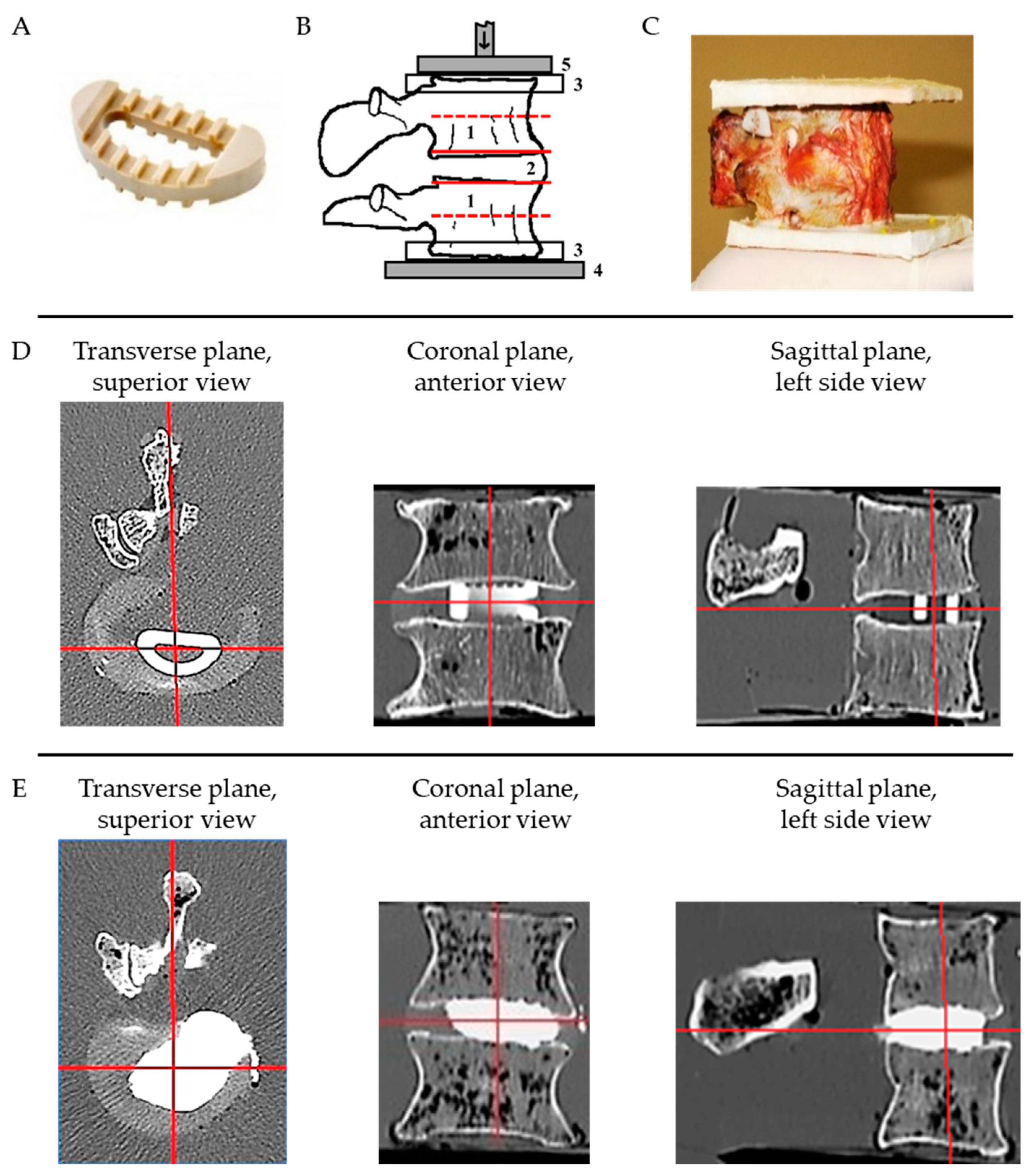 A

B

5
3
1
2
1
3
4

C

D Transverse plane, superior view

Coronal plane, anterior view

Sagittal plane, left side view

E Transverse plane, superior view

Coronal plane, anterior view

Sagittal plane, left side view