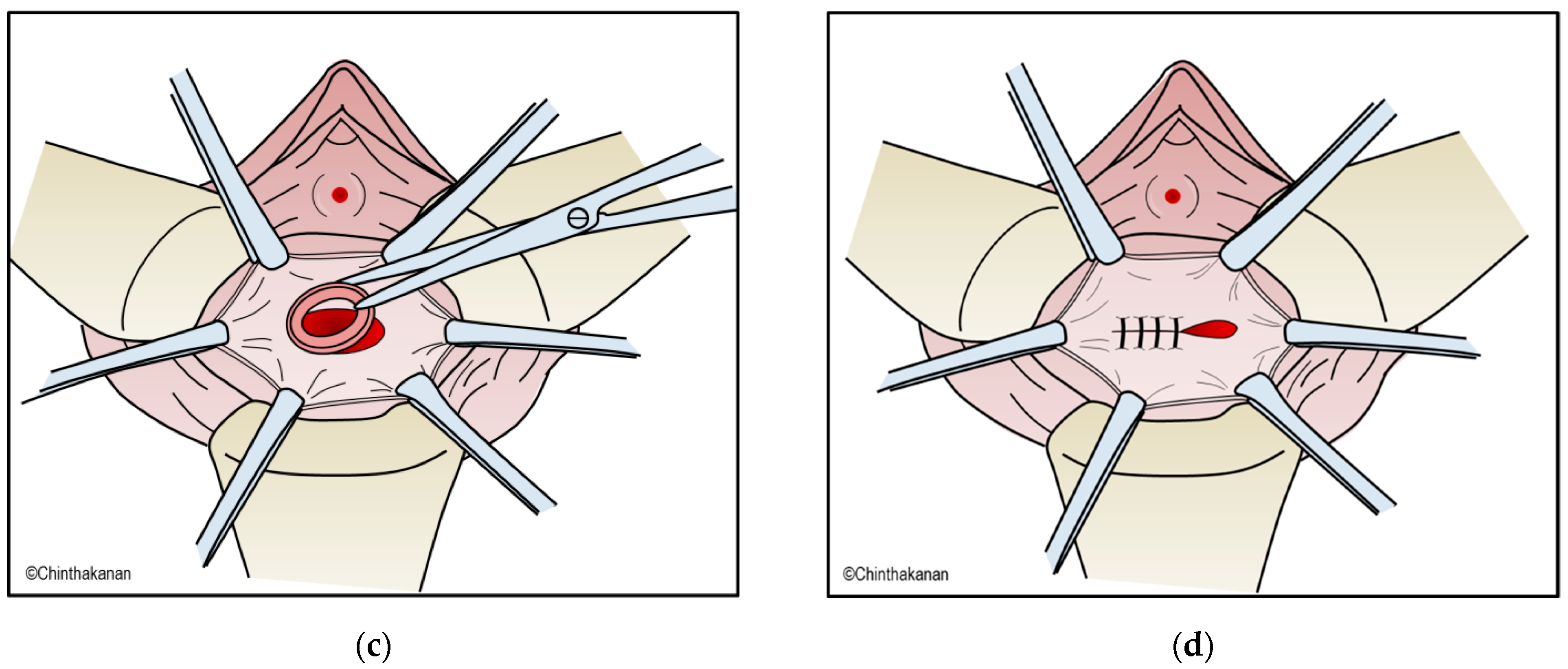 ©Chinthakanan

(c)

©Chinthakanan

(d)