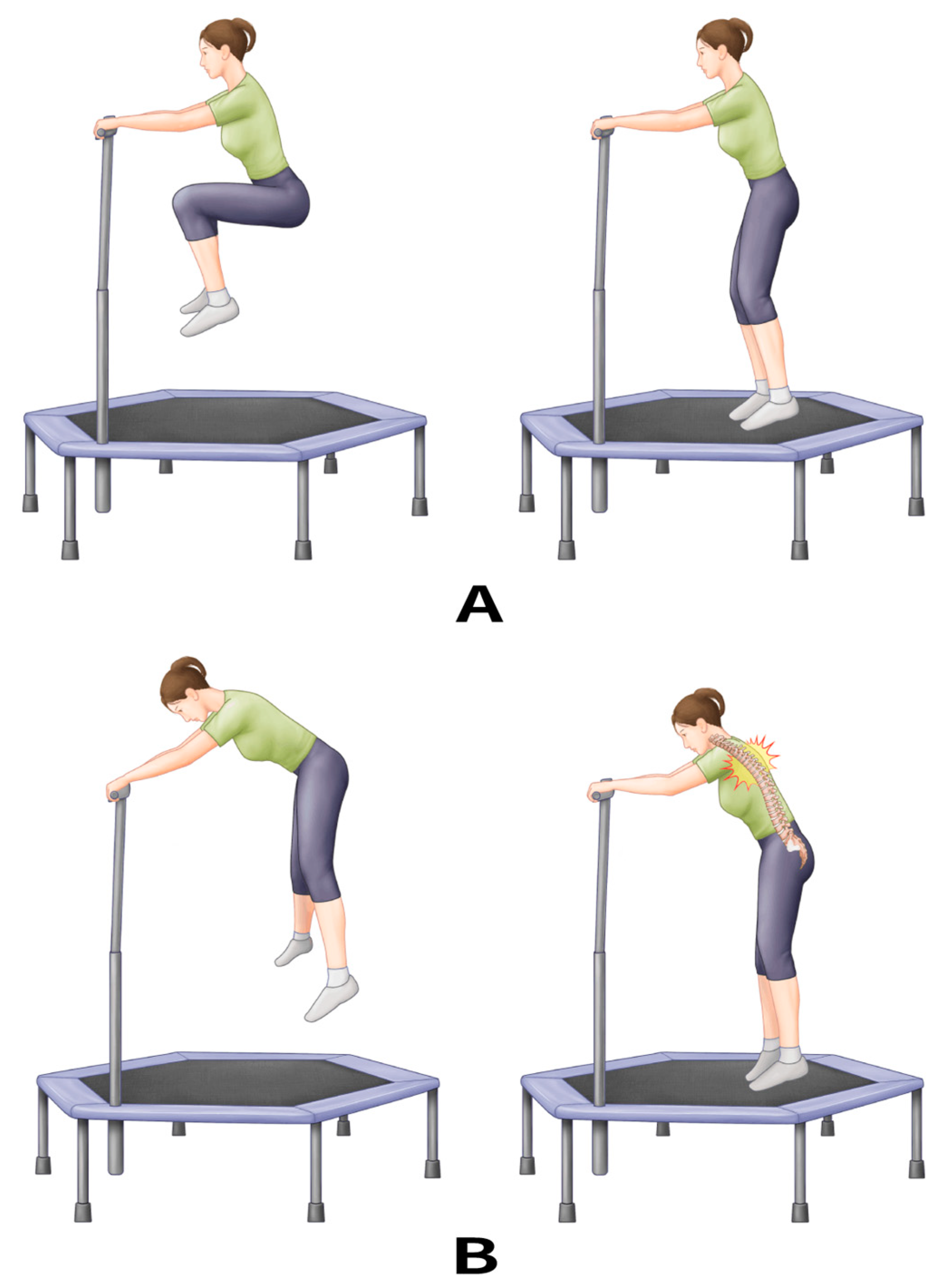 A

B