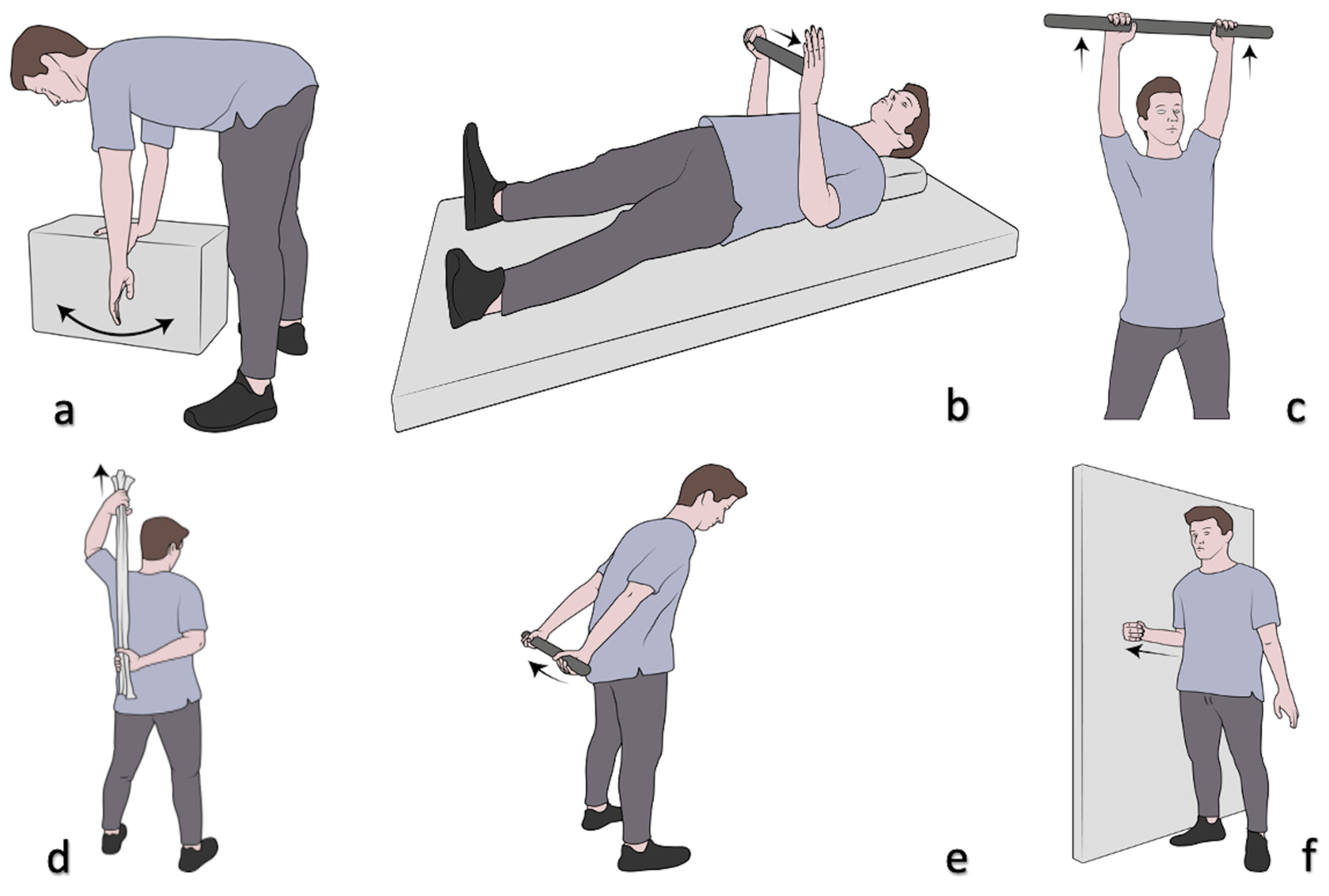 a

b

c

d

e

f