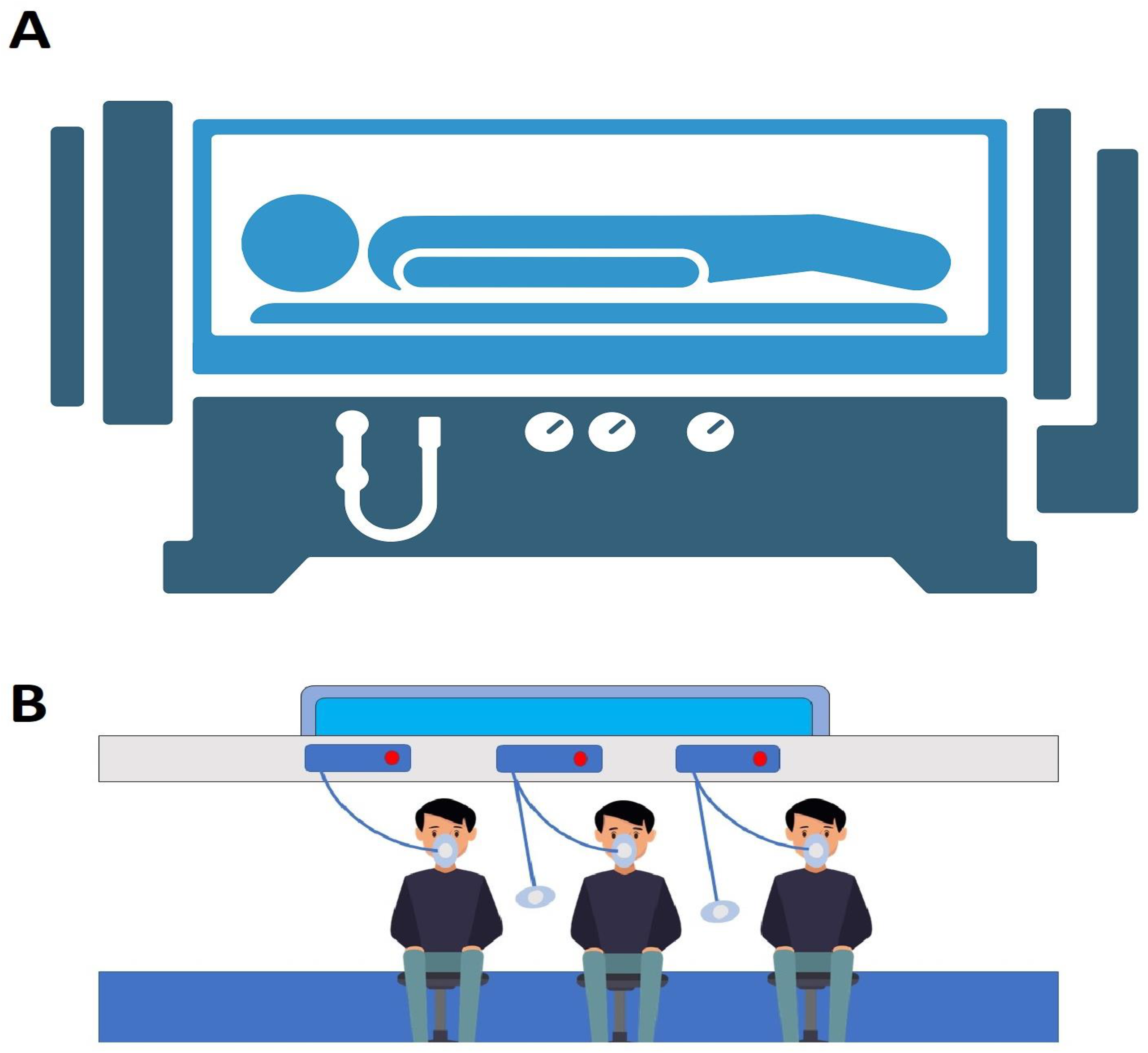 A

B