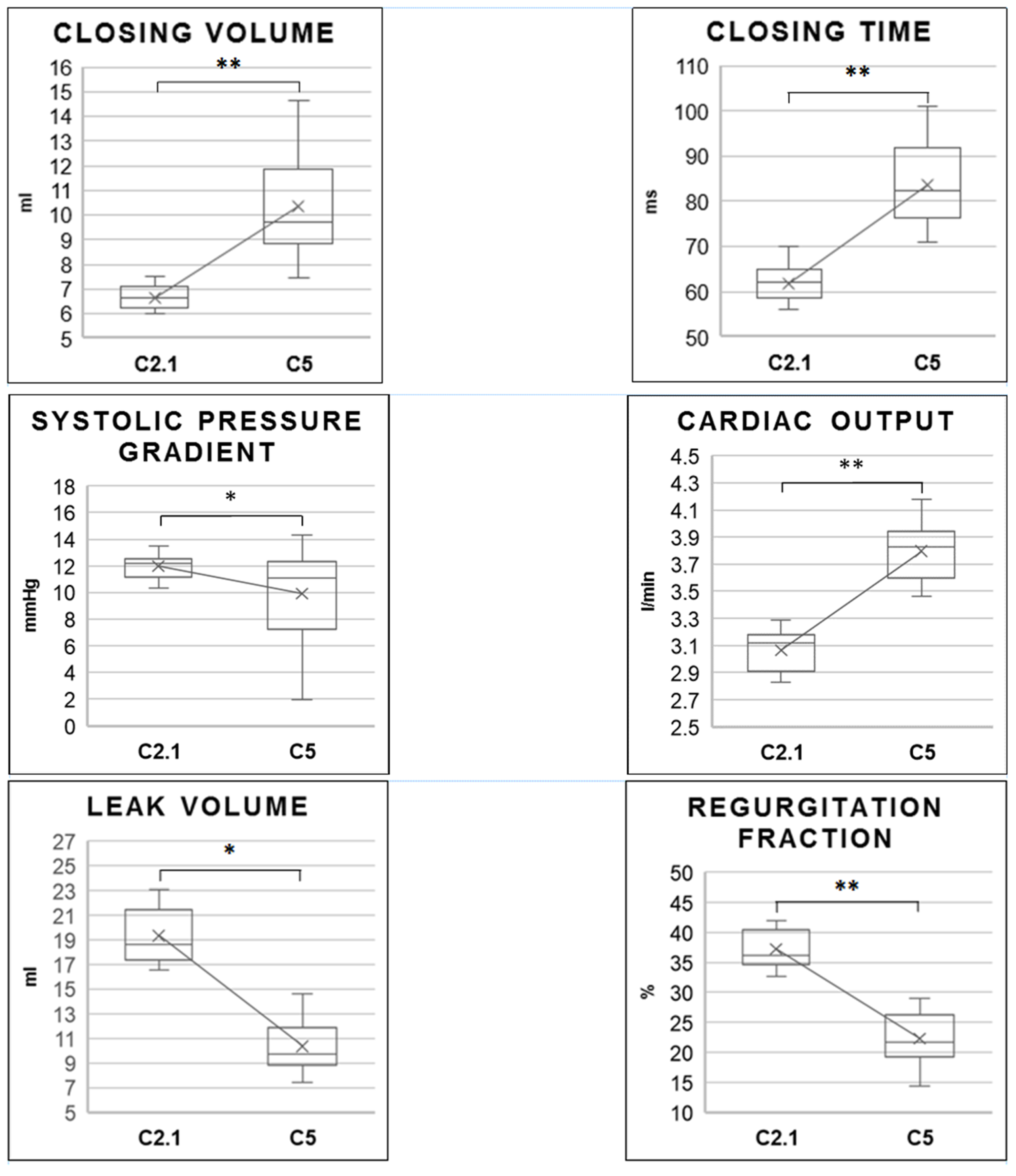 CLOSING VOLUME

**

16
15
14
13
12
11
10
9
8
7
6
5

ml

C2.1 C5

CLOSING TIME

**

110
100
90
80
70
60
50

ms

C2.1 C5

SYSTOLIC PRESSURE GRADIENT

*

18
16
14
12
10
8
6
4
2
0

mmHg

C2.1 C5

CARDIAC OUTPUT

**

4.5
4.3
4.1
3.9
3.7
3.5
3.3
3.1
2.9
2.7
2.5

l/min

C2.1 C5

LEAK VOLUME

*

27
25
23
21
19
17
15
13
11
9
7
5

ml

C2.1 C5

REGURGITATION FRACTION

**

50
45
40
35
30
25
20
15
10

%

C2.1 C5