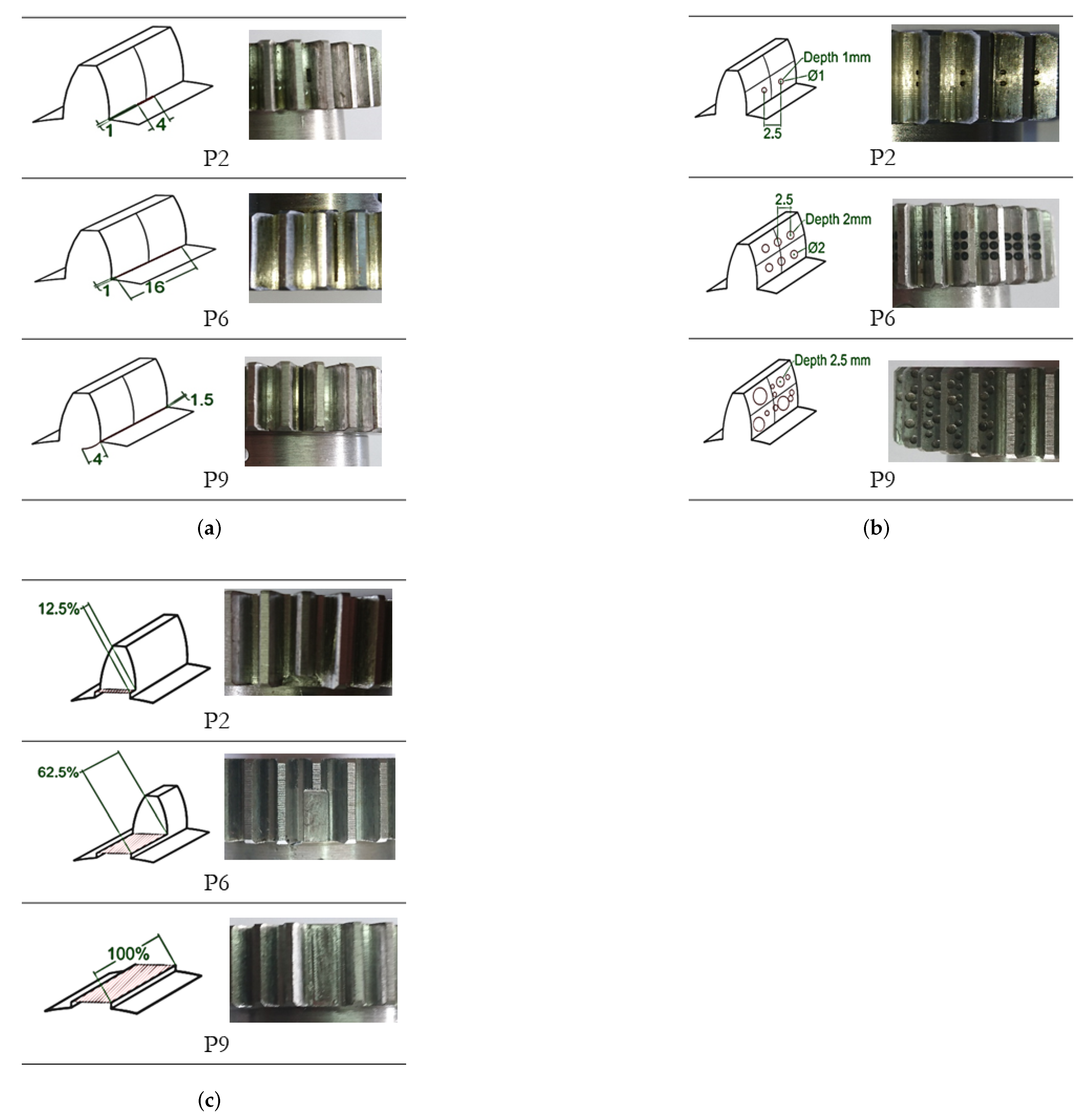 1
4
P2

1
16
P6

1.5
4
P9

(a)

Depth 1mm
Ø1
2.5
P2

2.5
Depth 2mm
Ø2
P6

Depth 2.5 mm
P9

(b)

12.5%
P2

62.5%
P6

100%
P9

(c)