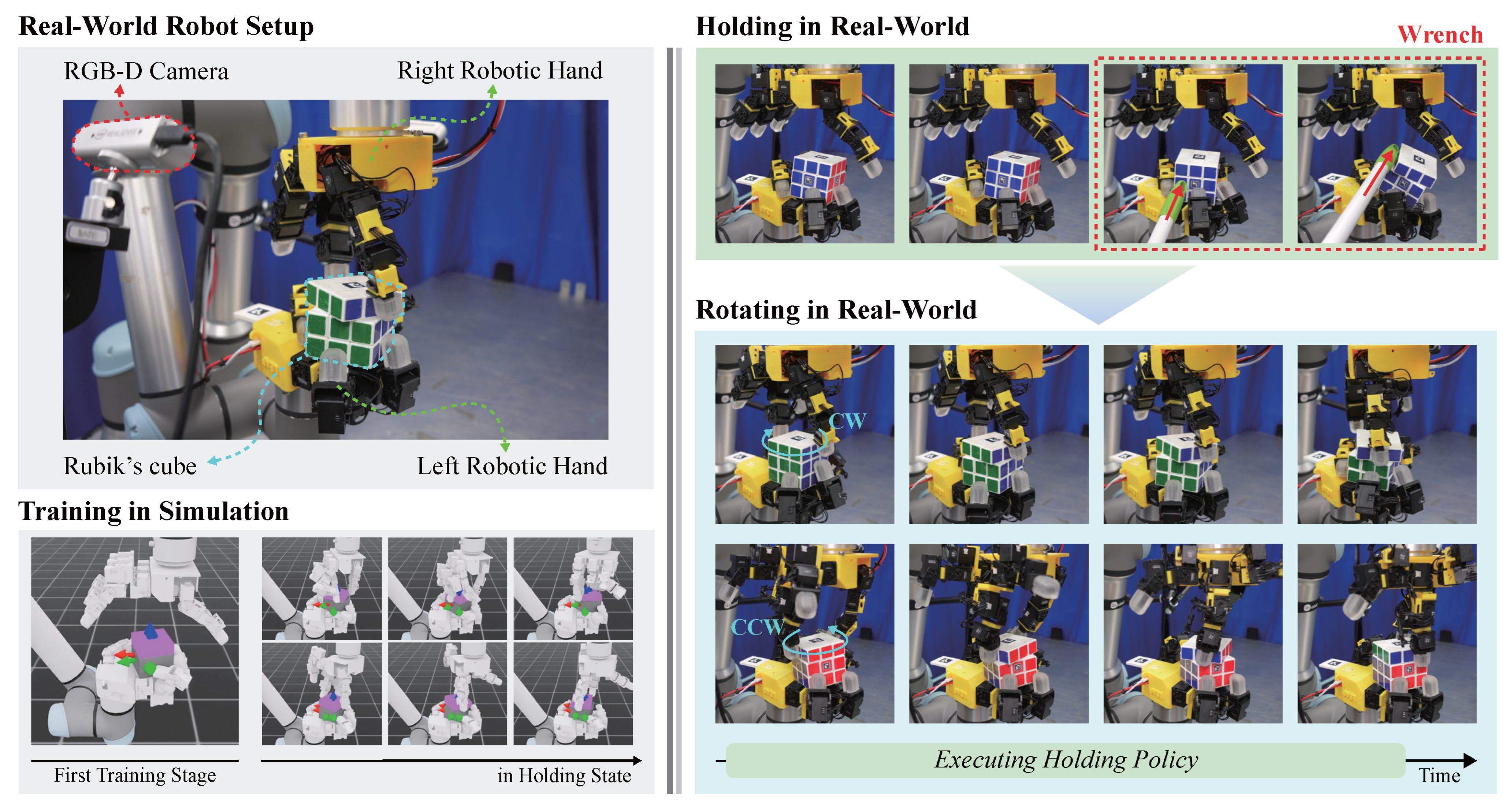 Real-World Robot Setup

RGB-D Camera

Right Robotic Hand

Rubik's cube

Left Robotic Hand

Training in Simulation

First Training Stage

in Holding State

Holding in Real-World

Wrench

Rotating in Real-World

CW

CCW

Executing Holding Policy

Time