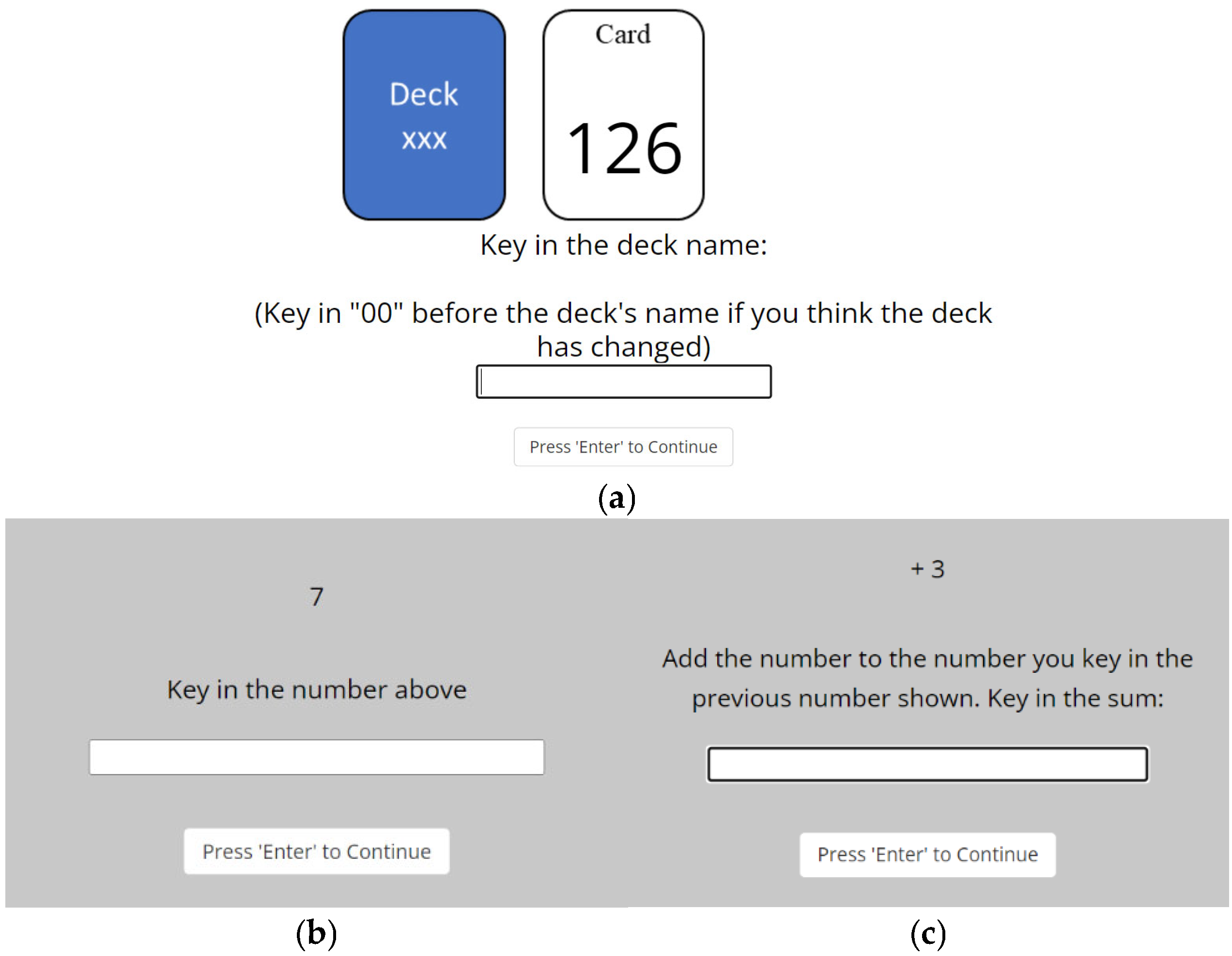 Deck
xxx

Card
126

Key in the deck name:

(Key in "00" before the deck's name if you think the deck has changed)

Press 'Enter' to Continue

(a)

7

Key in the number above

Press 'Enter' to Continue

(b)

+ 3

Add the number to the number you key in the previous number shown. Key in the sum:

Press 'Enter' to Continue

(c)