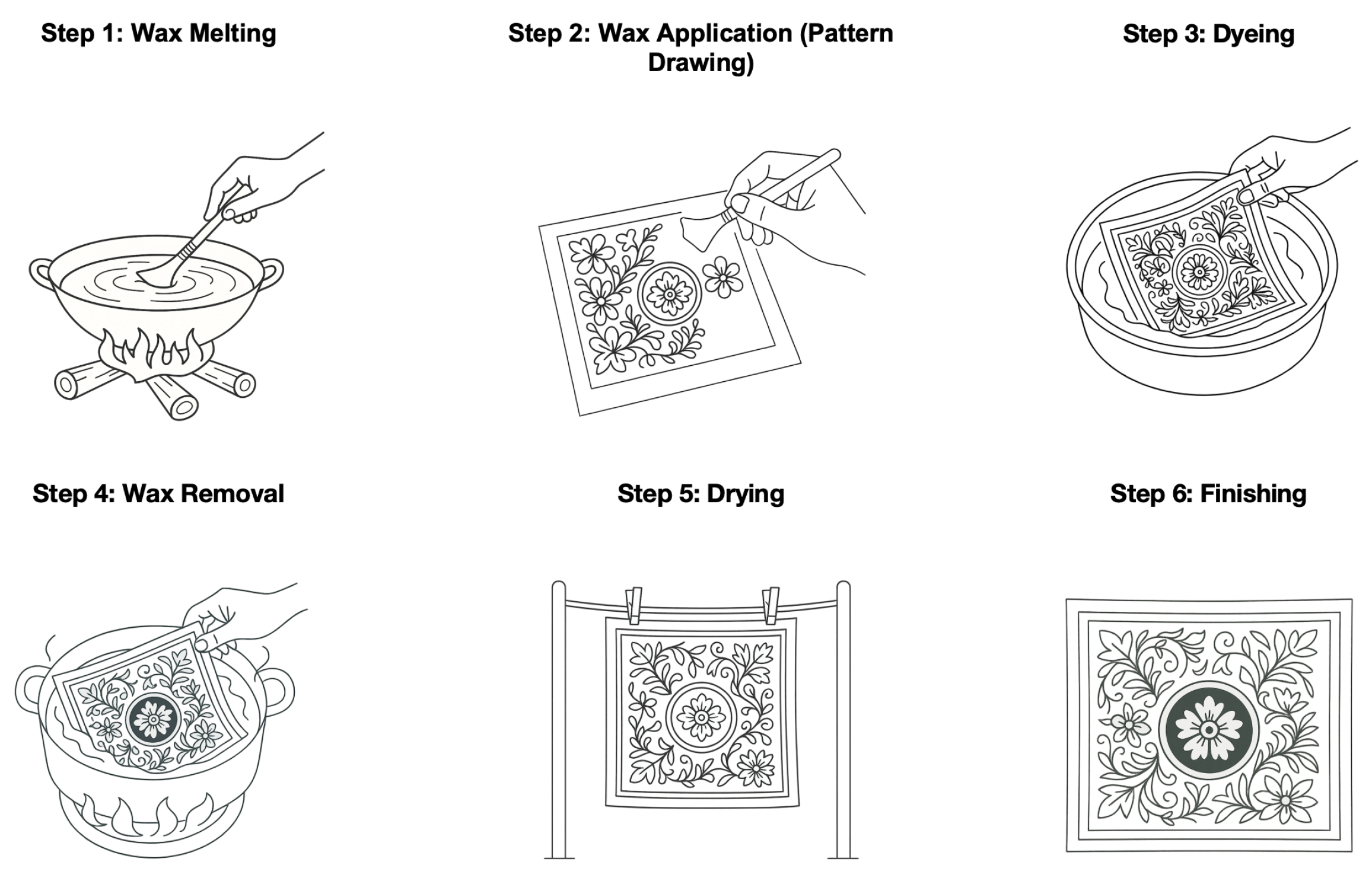 Step 1: Wax Melting

Step 2: Wax Application (Pattern Drawing)

Step 3: Dyeing

Step 4: Wax Removal

Step 5: Drying

Step 6: Finishing