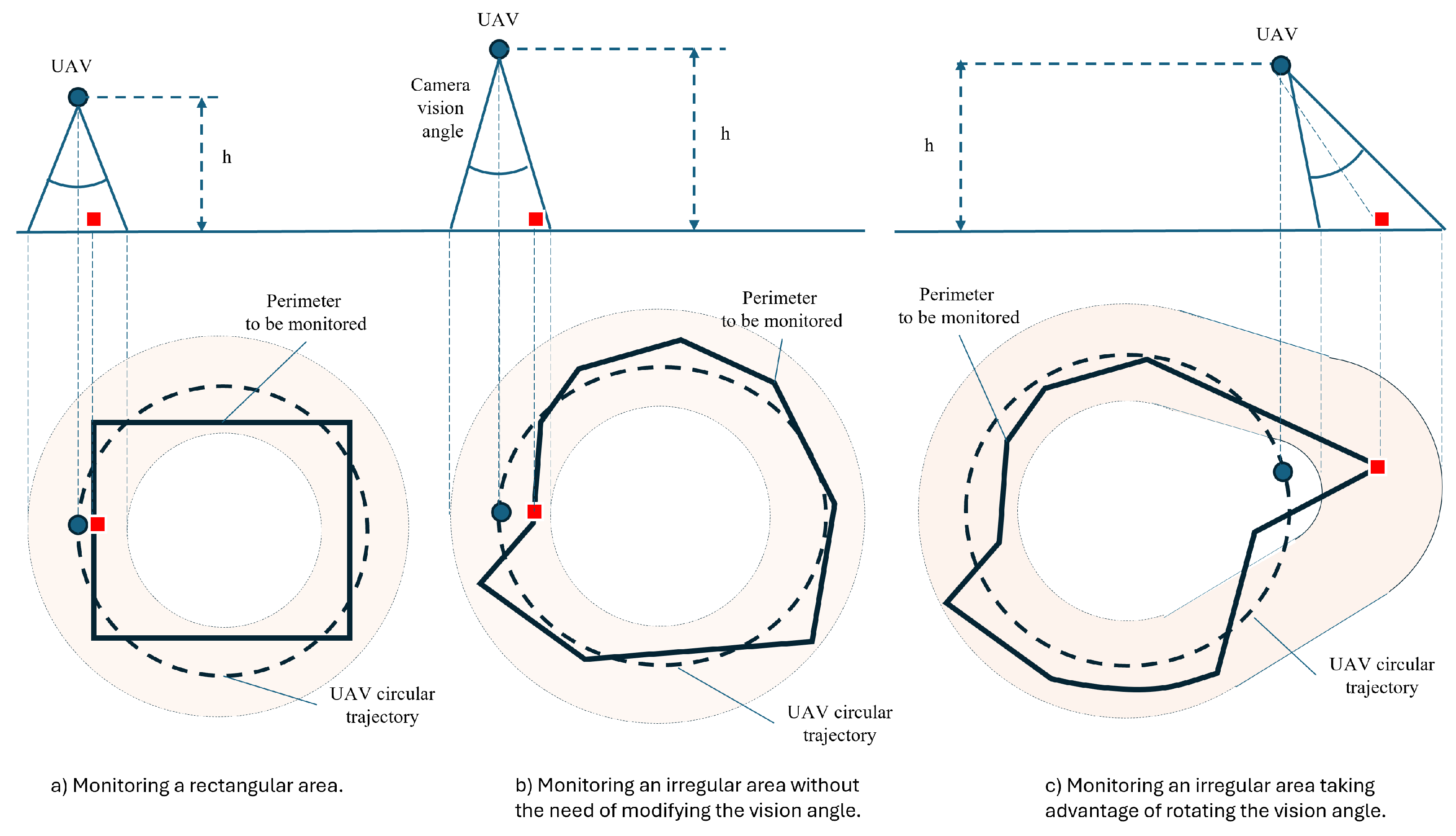 UAV

h

Perimeter to be monitored

UAV circular trajectory

a) Monitoring a rectangular area.

UAV

Camera vision angle

h

Perimeter to be monitored

UAV circular trajectory

b) Monitoring an irregular area without the need of modifying the vision angle.

UAV

h

Perimeter to be monitored

UAV circular trajectory

c) Monitoring an irregular area taking advantage of rotating the vision angle.