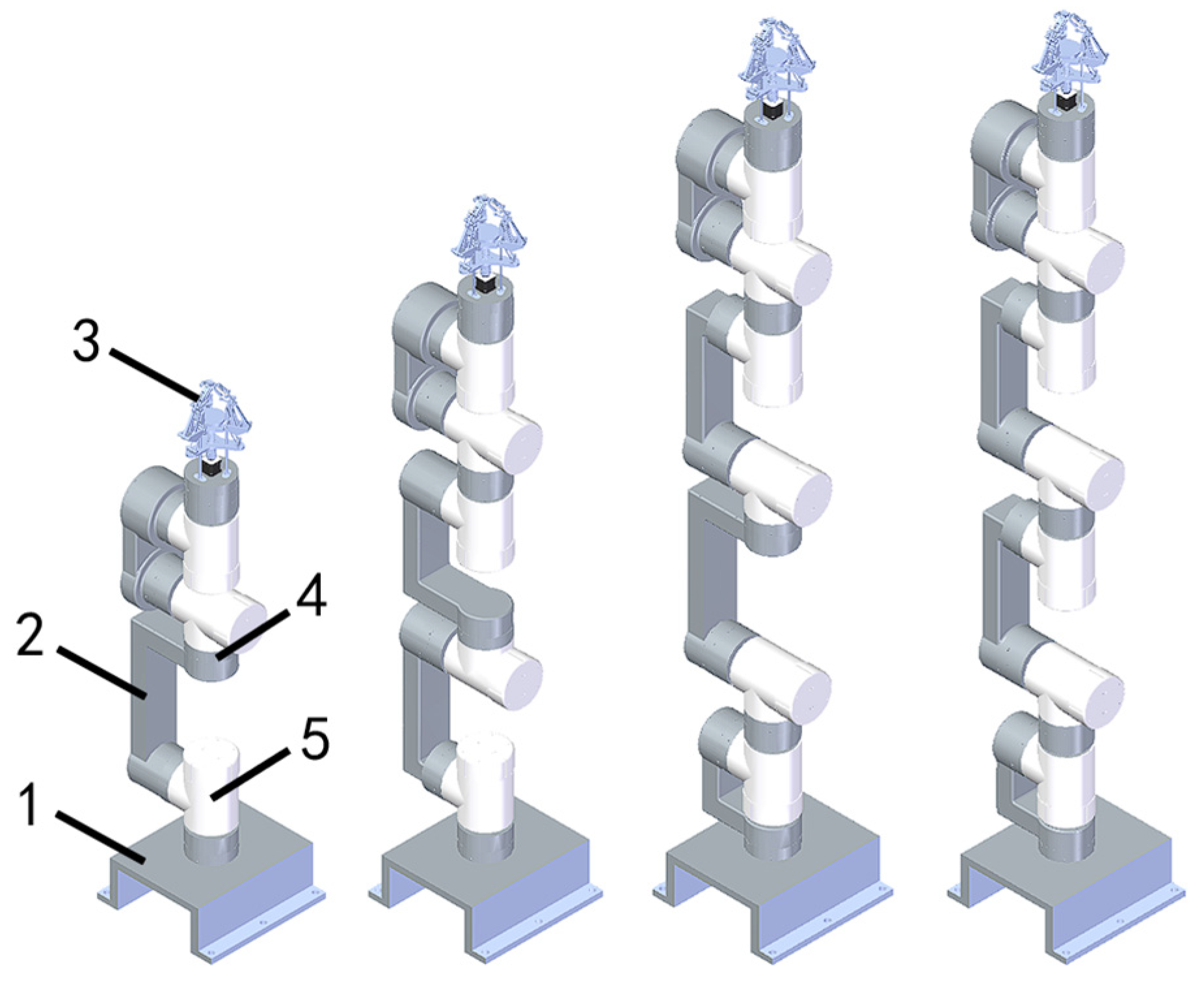 3
4
2
5
1