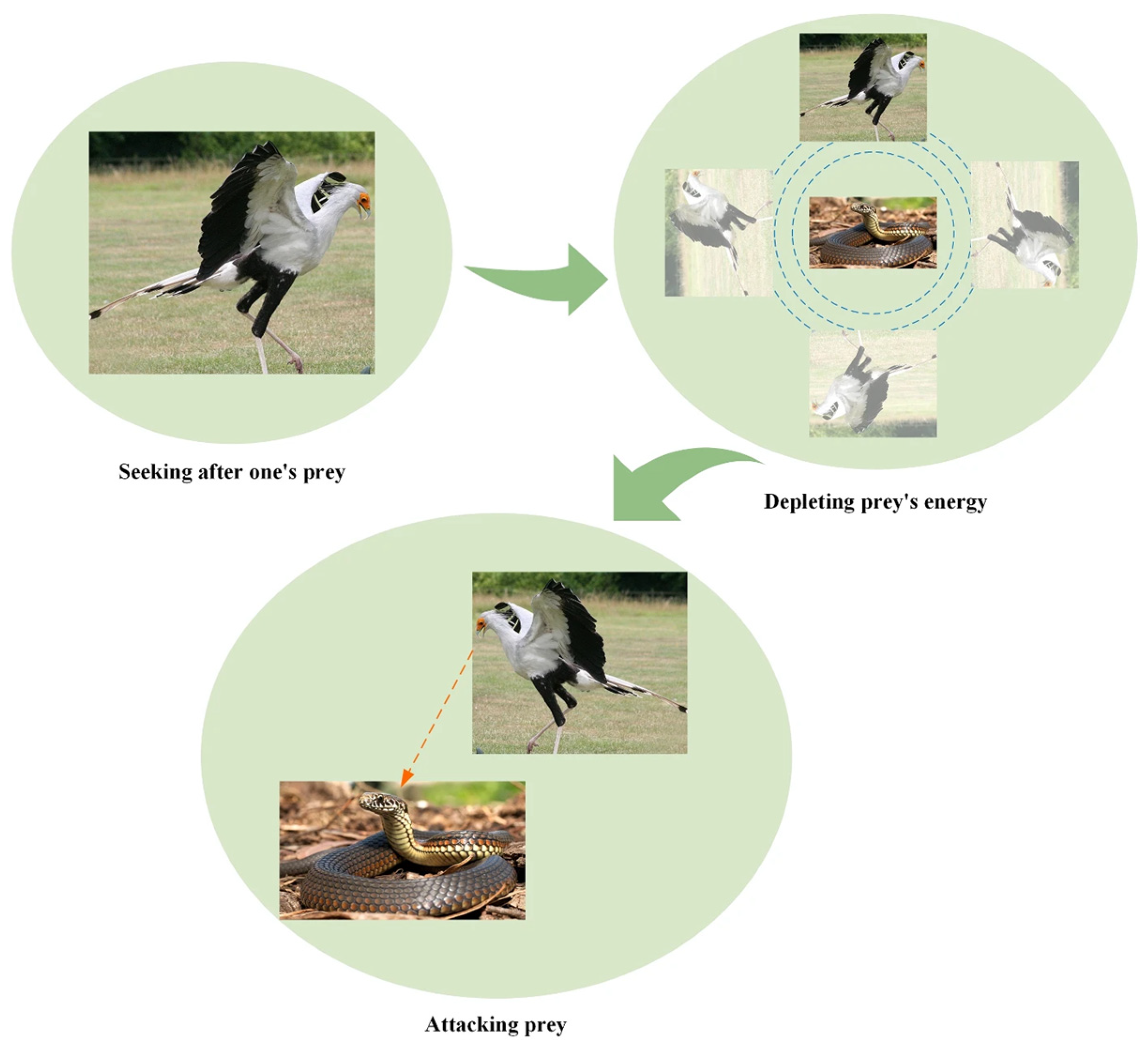 Seeking after one's prey

Depleting prey's energy

Attacking prey