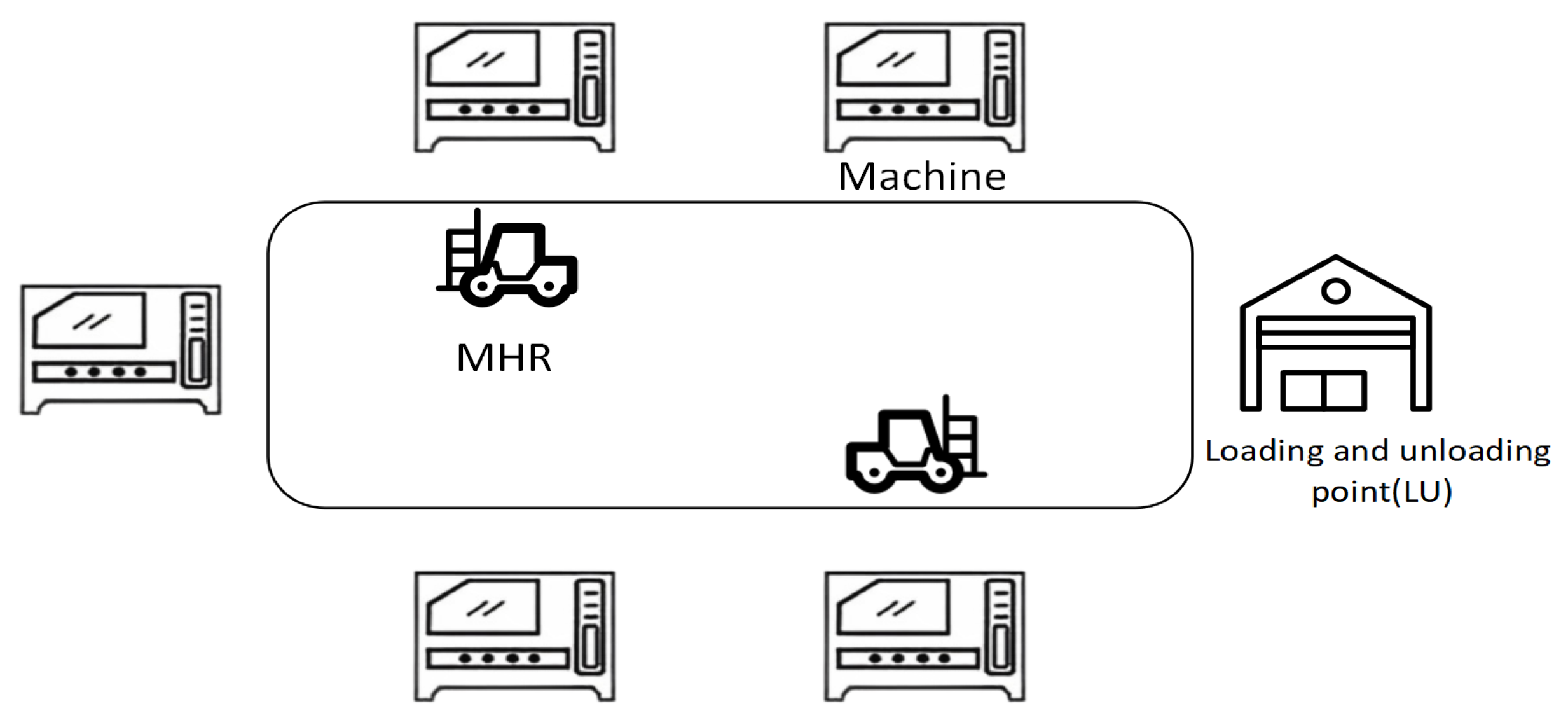 Machine

MHR

Loading and unloading point(LU)