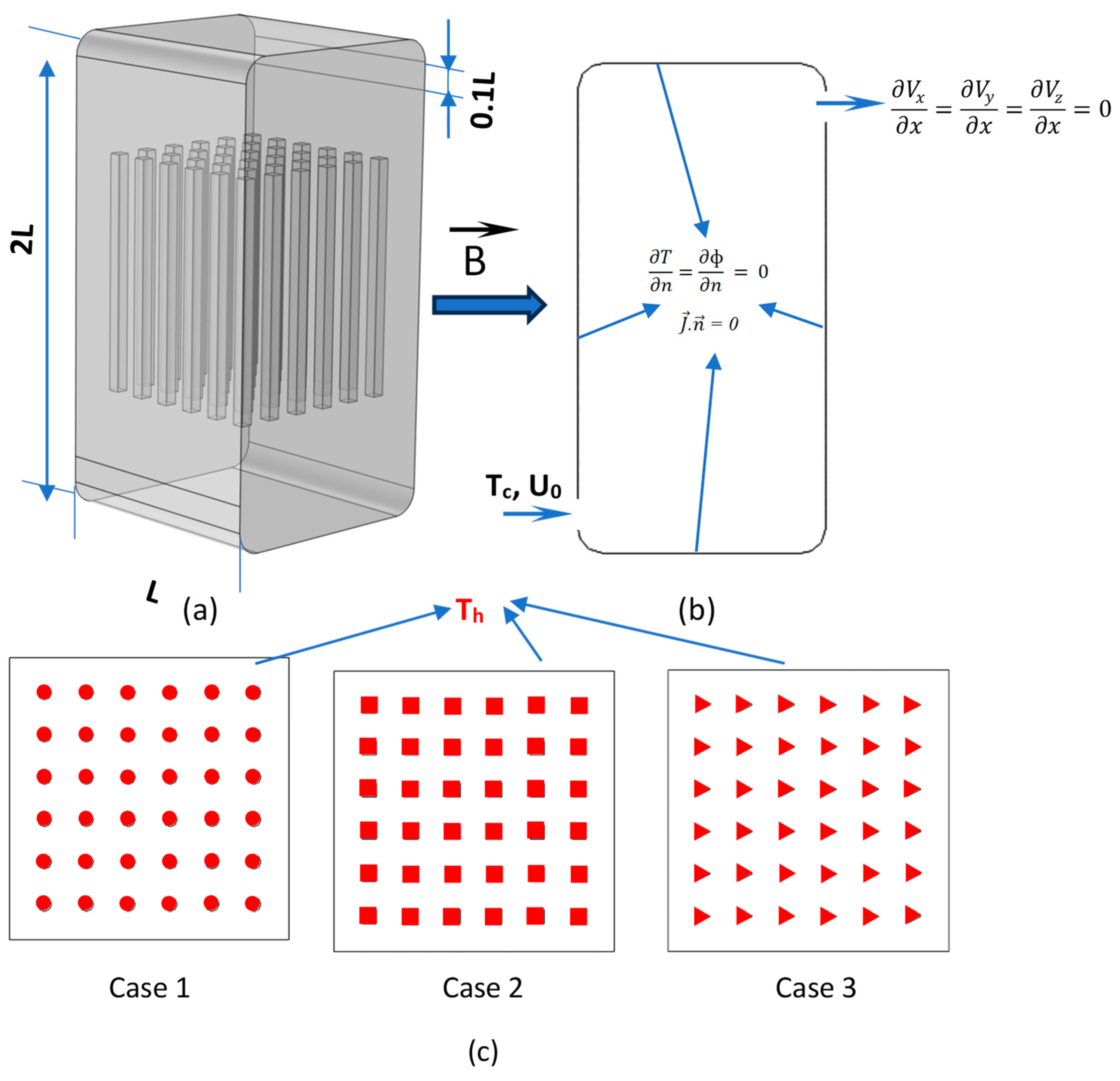 2L

0.1L

L

(a)

$\vec{B}$

$\frac{\partial V_x}{\partial x} = \frac{\partial V_y}{\partial x} = \frac{\partial V_z}{\partial x} = 0$

$\frac{\partial T}{\partial n} = \frac{\partial \phi}{\partial n} = 0$

$\vec{J}.\vec{n} = 0$

$T_c$, $U_0$

(b)

$T_h$

Case 1

Case 2

Case 3

(c)