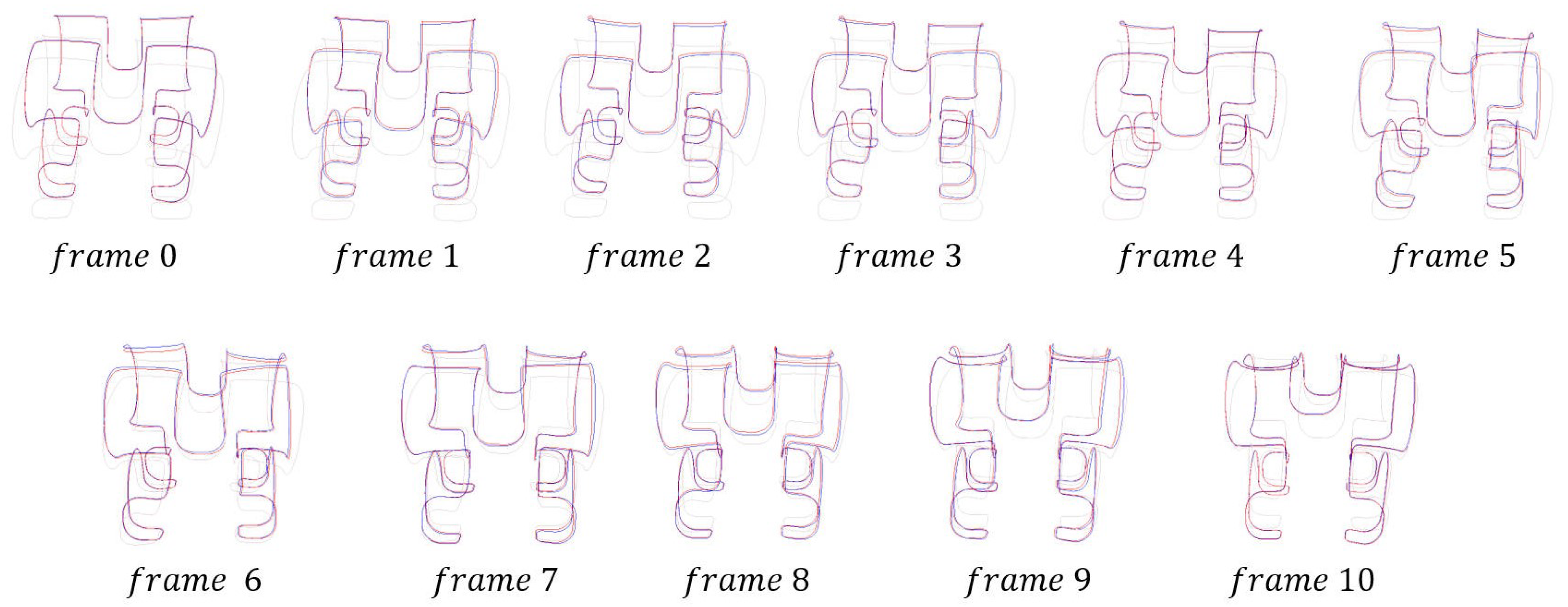 $frame\ 0$ $frame\ 1$ $frame\ 2$ $frame\ 3$ $frame\ 4$ $frame\ 5$

$frame\ 6$ $frame\ 7$ $frame\ 8$ $frame\ 9$ $frame\ 10$