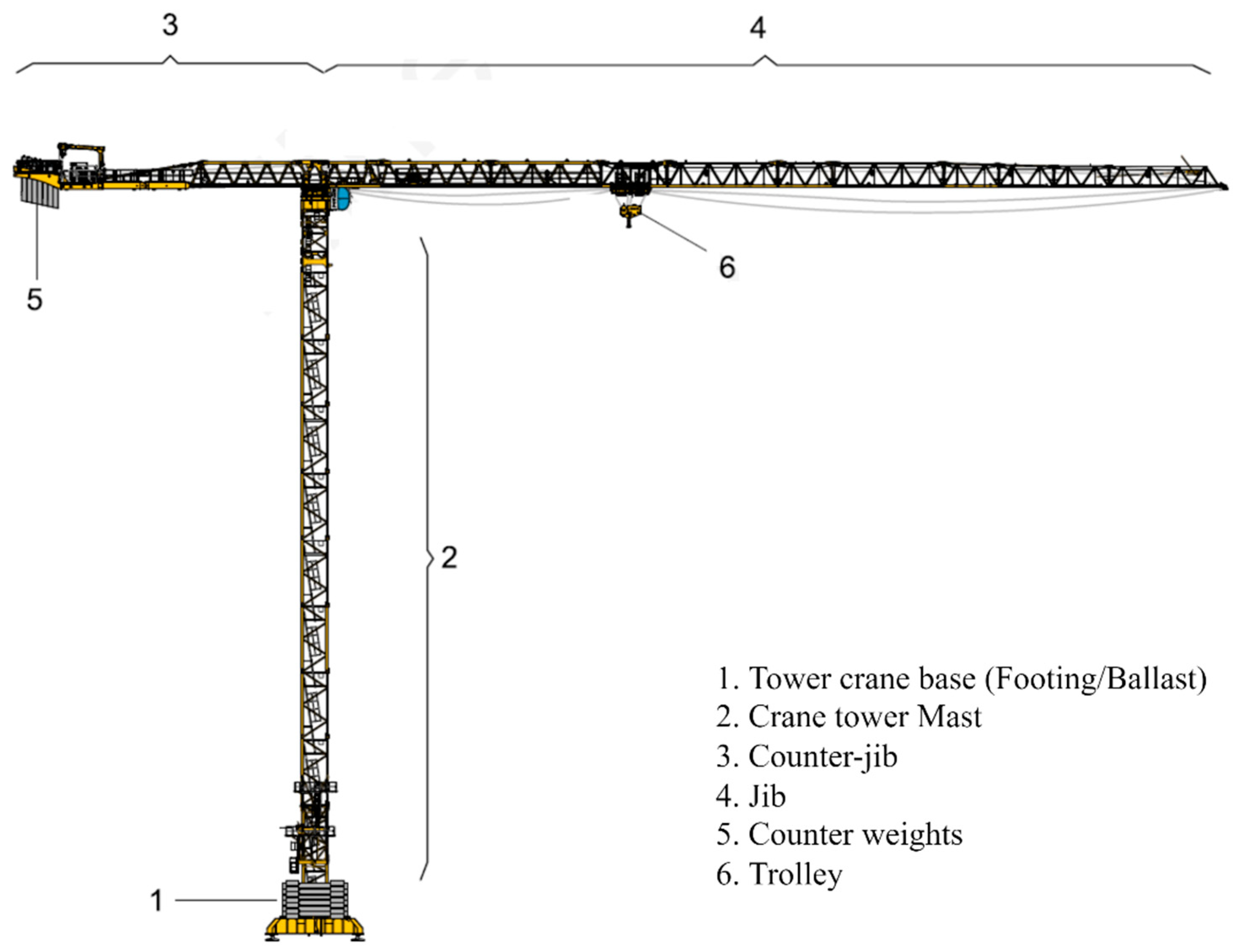 3
4
5
6
2
1

1. Tower crane base (Footing/Ballast)
2. Crane tower Mast
3. Counter-jib
4. Jib
5. Counter weights
6. Trolley