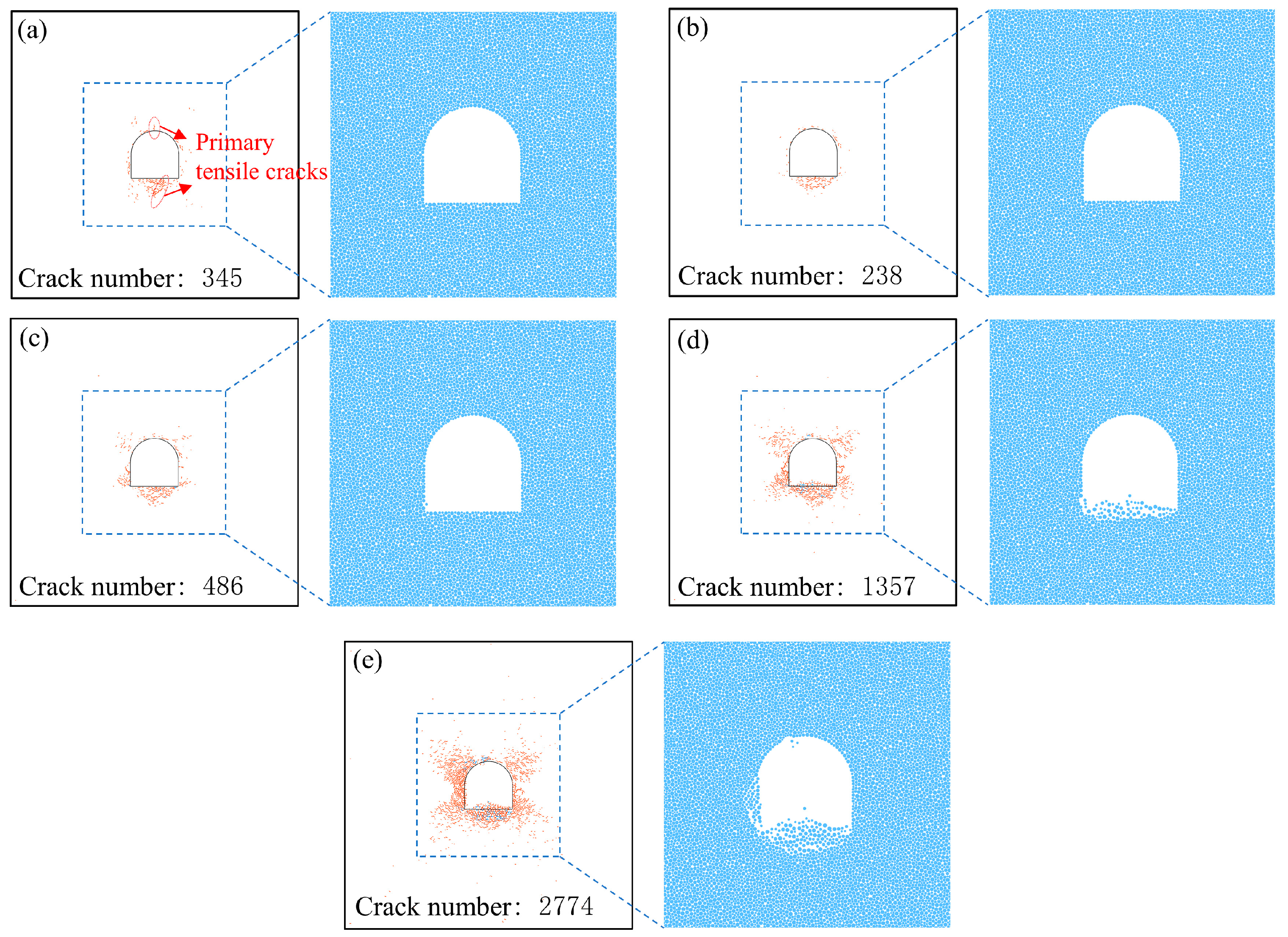 (a)

Primary tensile cracks

Crack number： 345

(b)

Crack number： 238

(c)

Crack number： 486

(d)

Crack number： 1357

(e)

Crack number： 2774