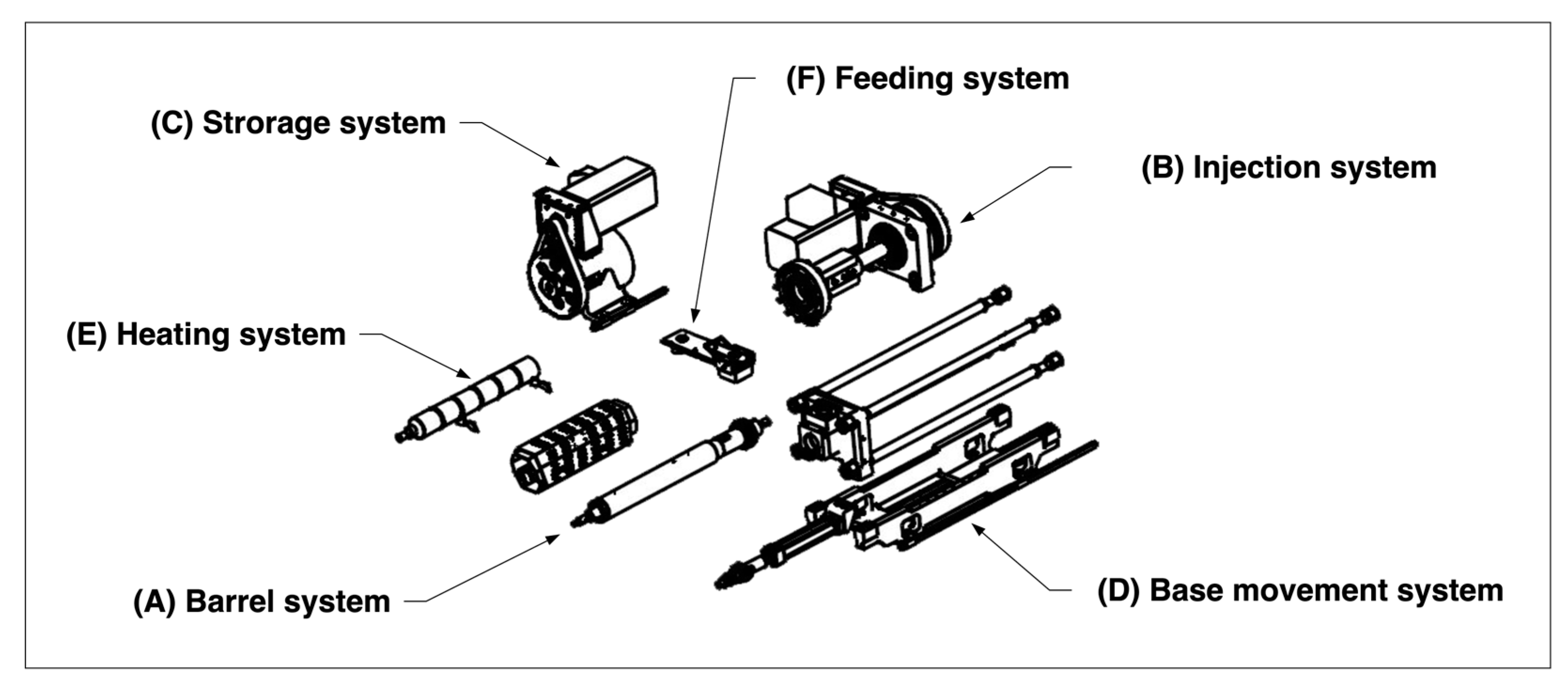 (F) Feeding system

(C) Strorage system

(B) Injection system

(E) Heating system

(A) Barrel system

(D) Base movement system