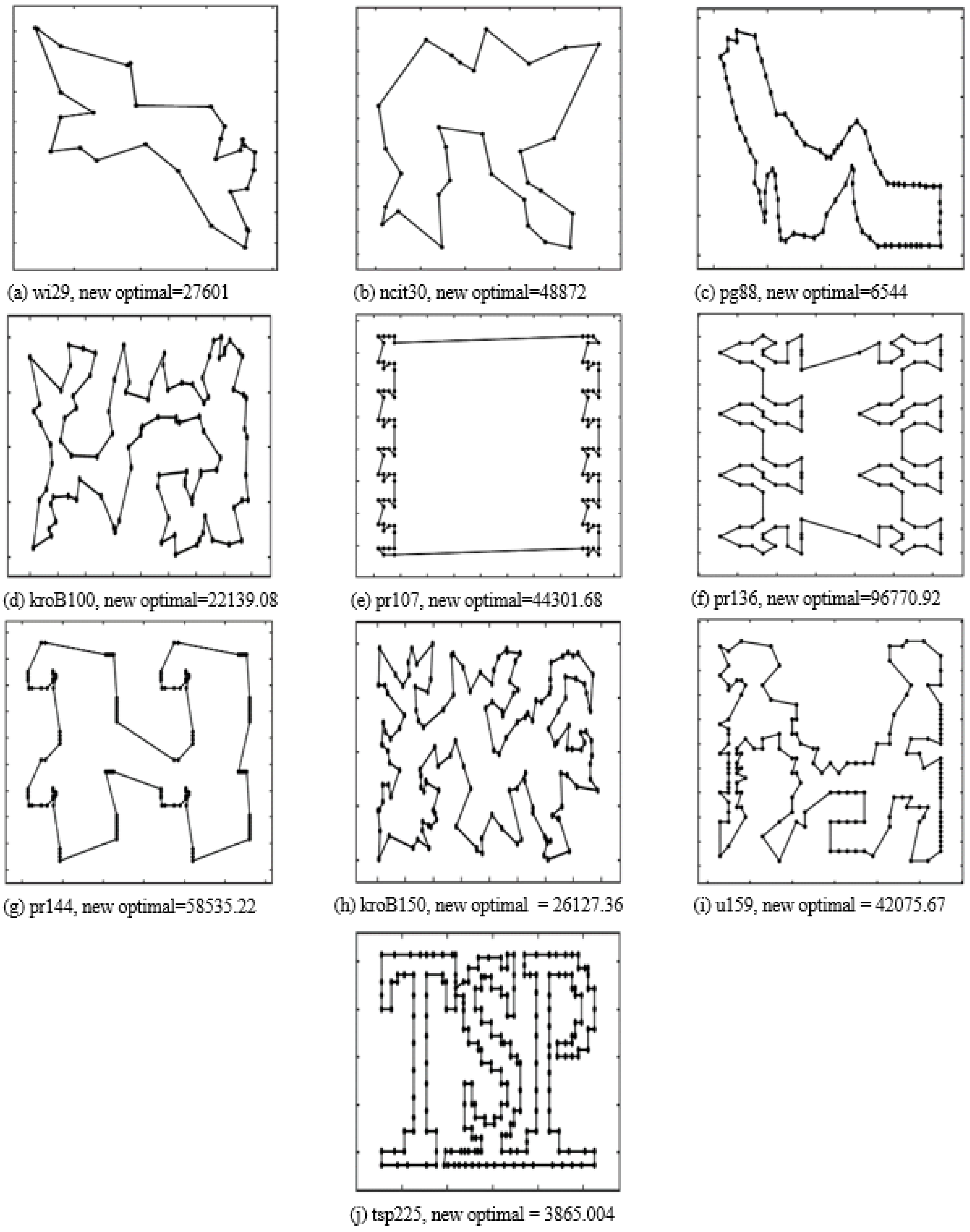 (a) wi29, new optimal=27601

(b) ncit30, new optimal=48872

(c) pg88, new optimal=6544

(d) kroB100, new optimal=22139.08

(e) pr107, new optimal=44301.68

(f) pr136, new optimal=96770.92

(g) pr144, new optimal=58535.22

(h) kroB150, new optimal = 26127.36

(i) u159, new optimal = 42075.67

(j) tsp225, new optimal = 3865.004