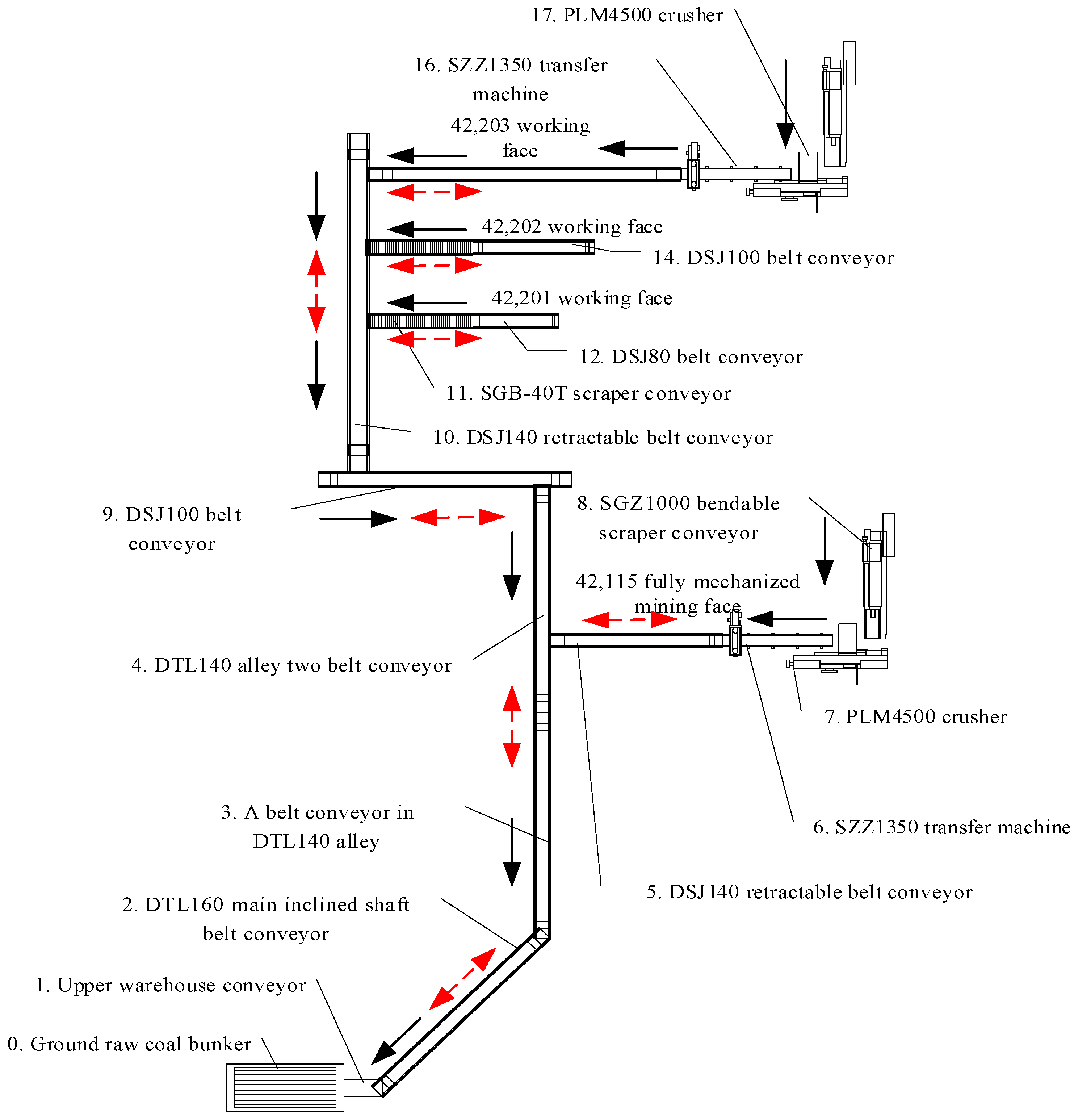 17. PLM4500 crusher

16. SZZ1350 transfer machine

42,203 working face

42,202 working face

14. DSJ100 belt conveyor

42,201 working face

12. DSJ80 belt conveyor

11. SGB-40T scraper conveyor

10. DSJ140 retractable belt conveyor

9. DSJ100 belt conveyor

8. SGZ1000 bendable scraper conveyor

42,115 fully mechanized mining face

4. DTL140 alley two belt conveyor

7. PLM4500 crusher

3. A belt conveyor in DTL140 alley

6. SZZ1350 transfer machine

5. DSJ140 retractable belt conveyor

2. DTL160 main inclined shaft belt conveyor

1. Upper warehouse conveyor

0. Ground raw coal bunker