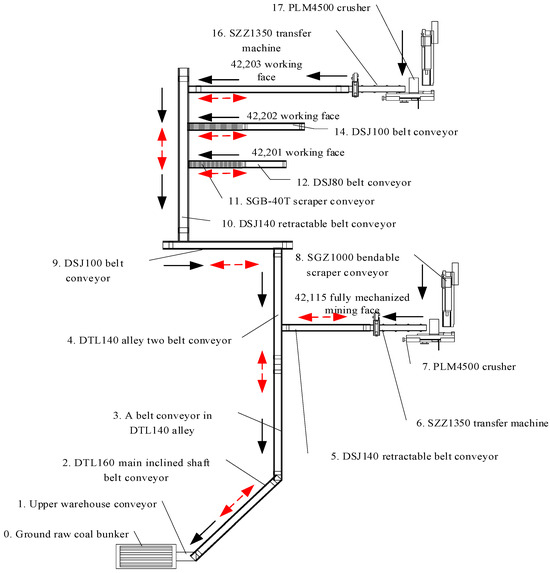 17. PLM4500 crusher

16. SZZ1350 transfer machine

42,203 working face

42,202 working face

14. DSJ100 belt conveyor

42,201 working face

12. DSJ80 belt conveyor

11. SGB-40T scraper conveyor

10. DSJ140 retractable belt conveyor

9. DSJ100 belt conveyor

8. SGZ1000 bendable scraper conveyor

42,115 fully mechanized mining face

4. DTL140 alley two belt conveyor

7. PLM4500 crusher

3. A belt conveyor in DTL140 alley

6. SZZ1350 transfer machine

5. DSJ140 retractable belt conveyor

2. DTL160 main inclined shaft belt conveyor

1. Upper warehouse conveyor

0. Ground raw coal bunker