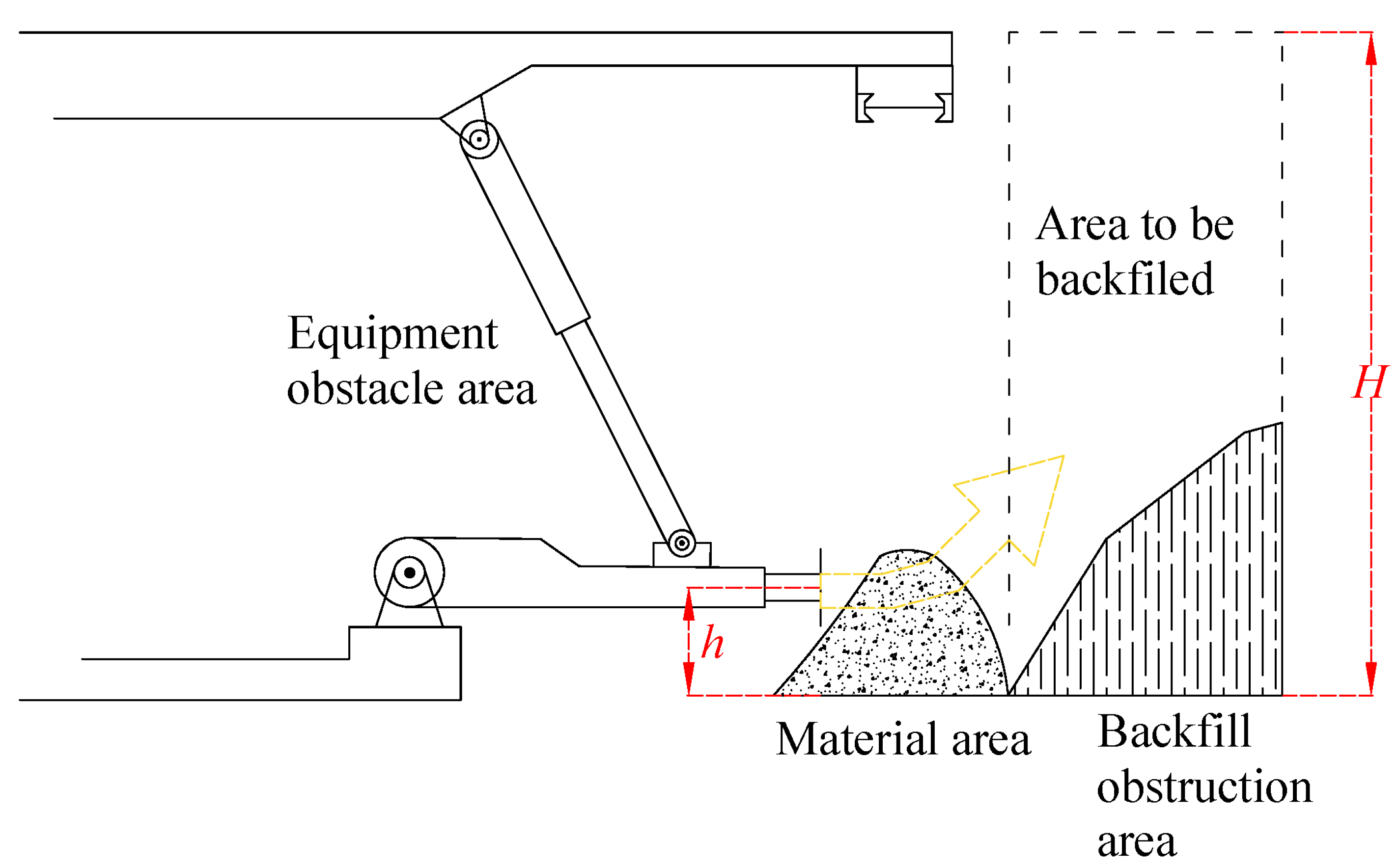 Area to be backfiled

Equipment obstacle area

$H$

$h$

Material area

Backfill obstruction area