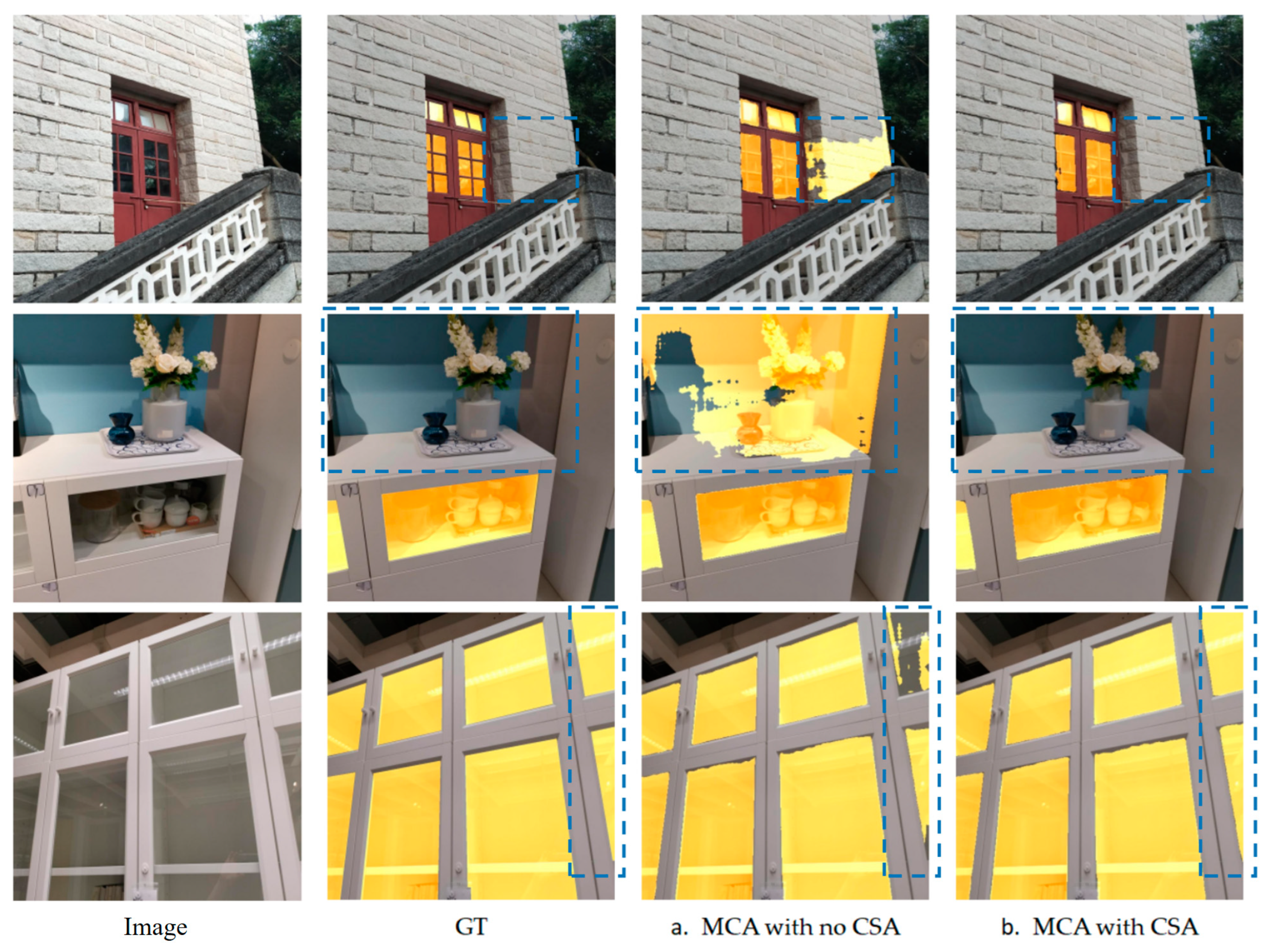 Image

GT

a. MCA with no CSA

b. MCA with CSA