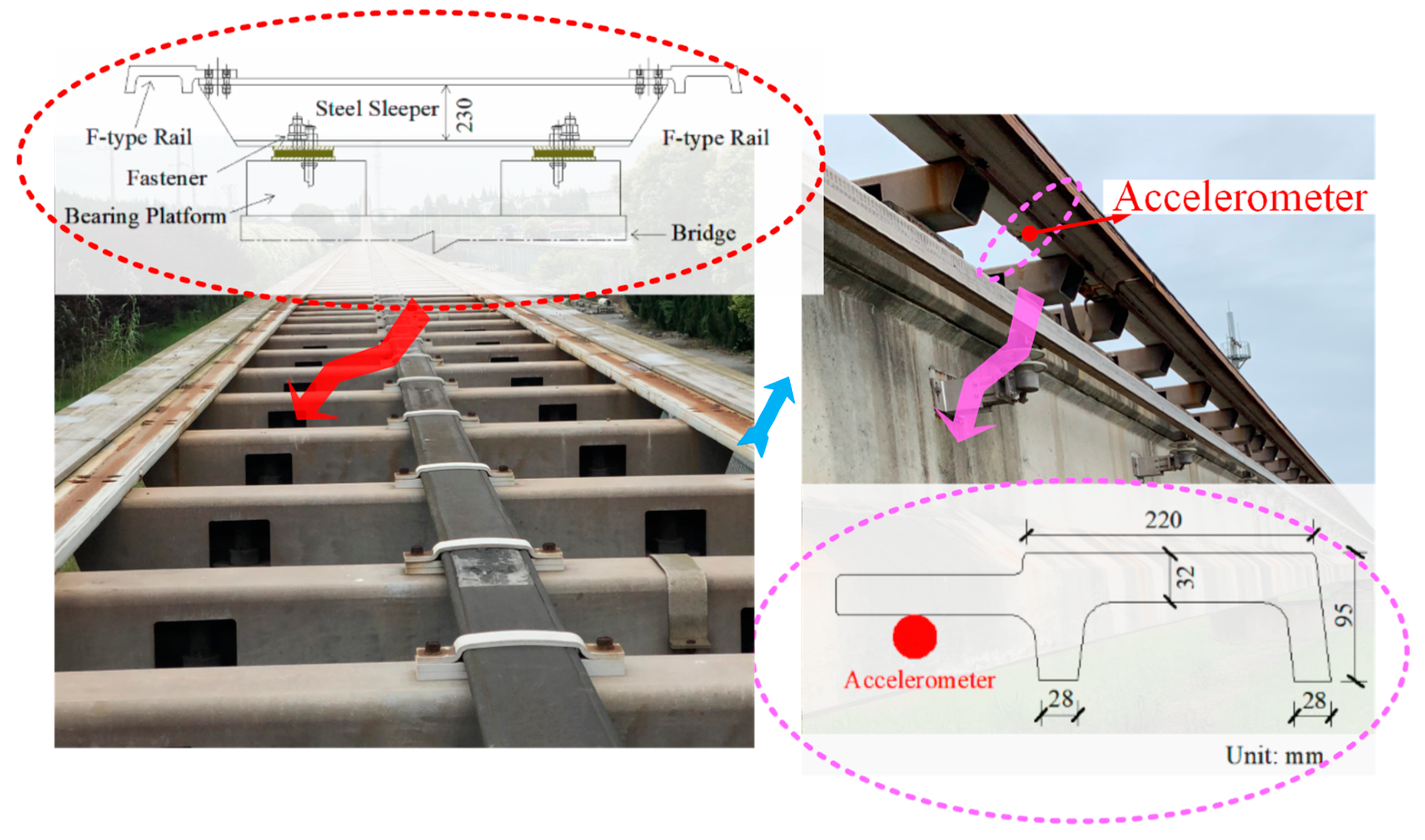 Steel Sleeper
230
F-type Rail
F-type Rail
Fastener
Bearing Platform
Bridge
Accelerometer
220
32
95
Accelerometer
28
28
Unit: mm