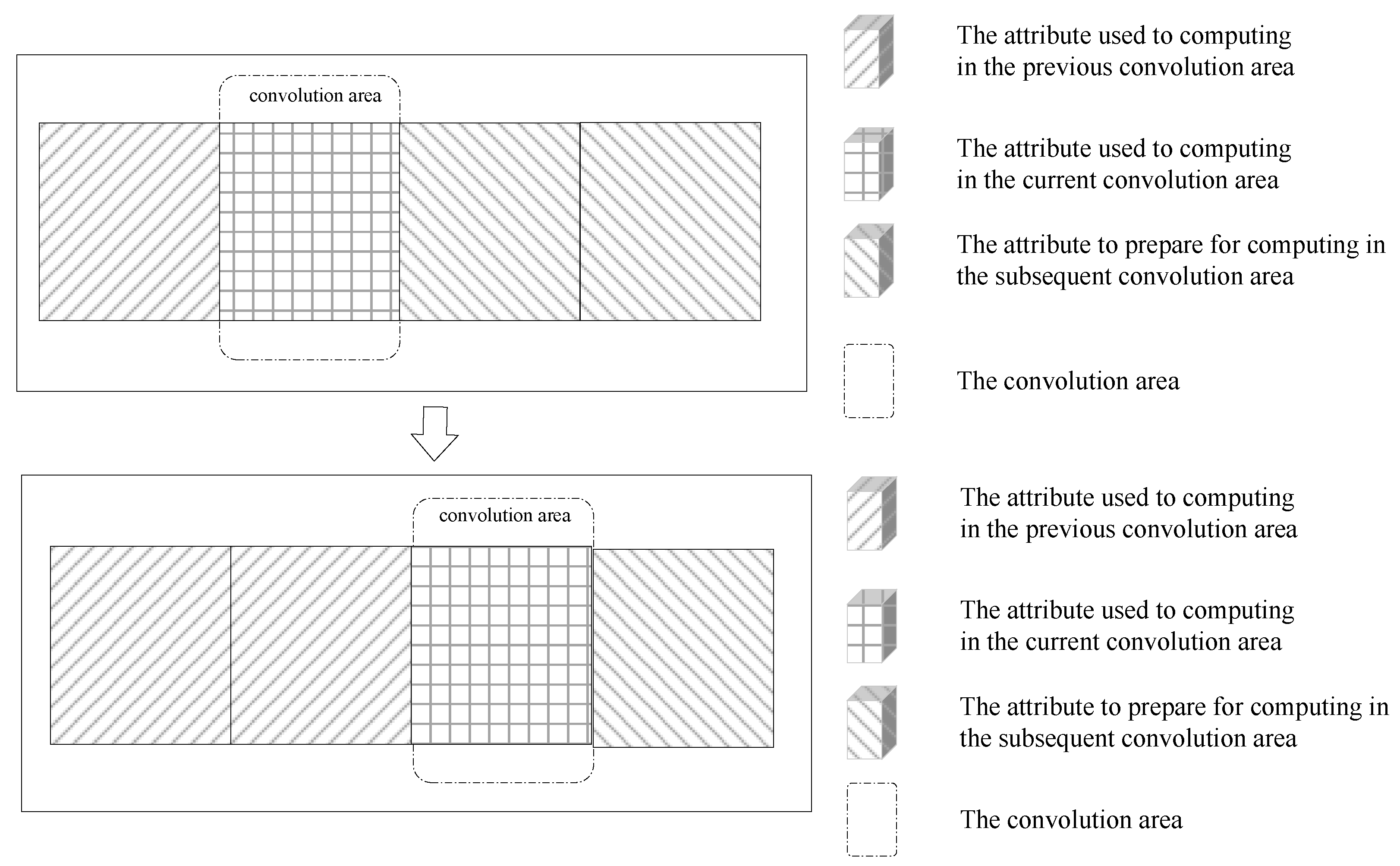 convolution area

The attribute used to computing in the previous convolution area

The attribute used to computing in the current convolution area

The attribute to prepare for computing in the subsequent convolution area

The convolution area

convolution area

The attribute used to computing in the previous convolution area

The attribute used to computing in the current convolution area

The attribute to prepare for computing in the subsequent convolution area

The convolution area