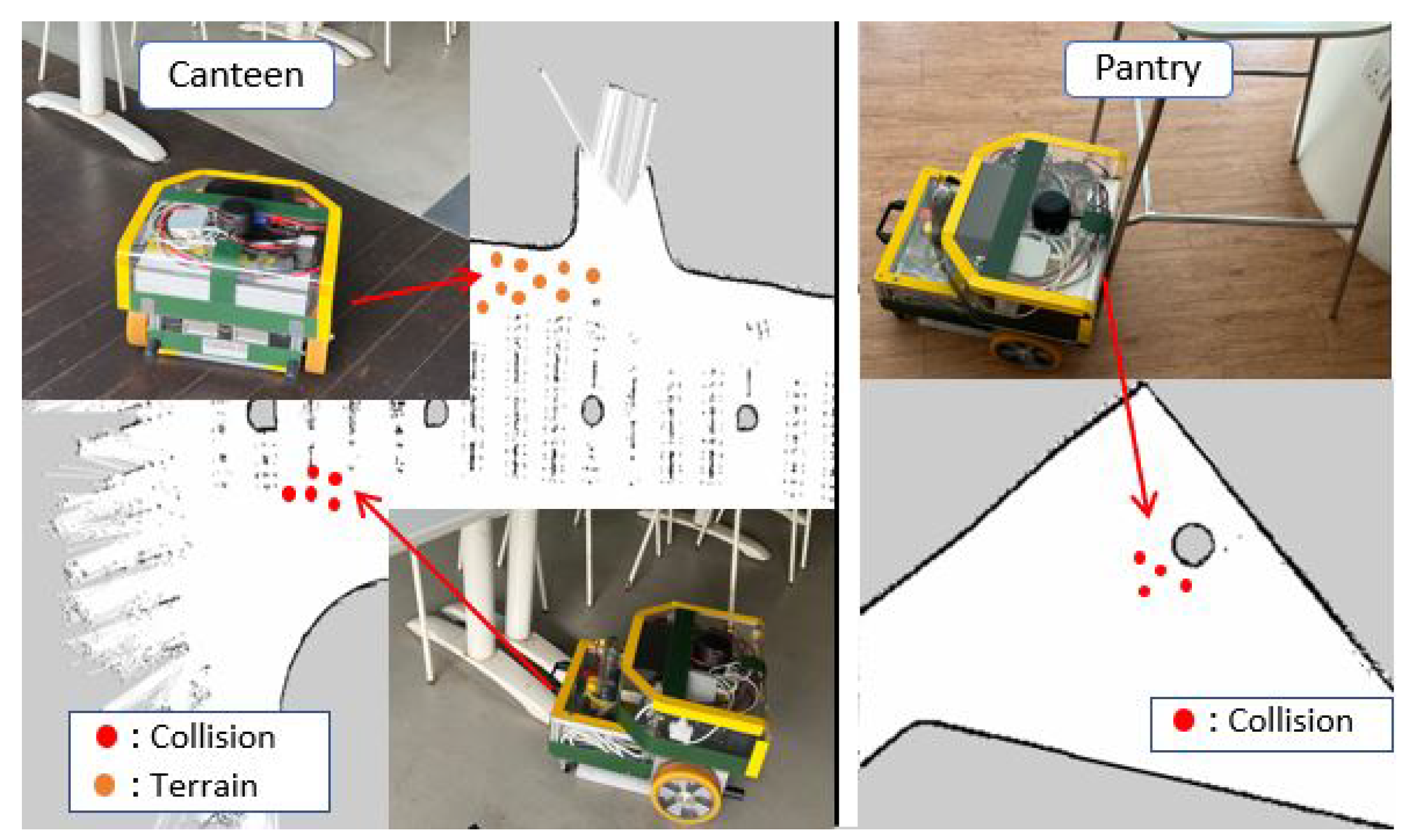 Canteen

: Collision
: Terrain

Pantry

: Collision