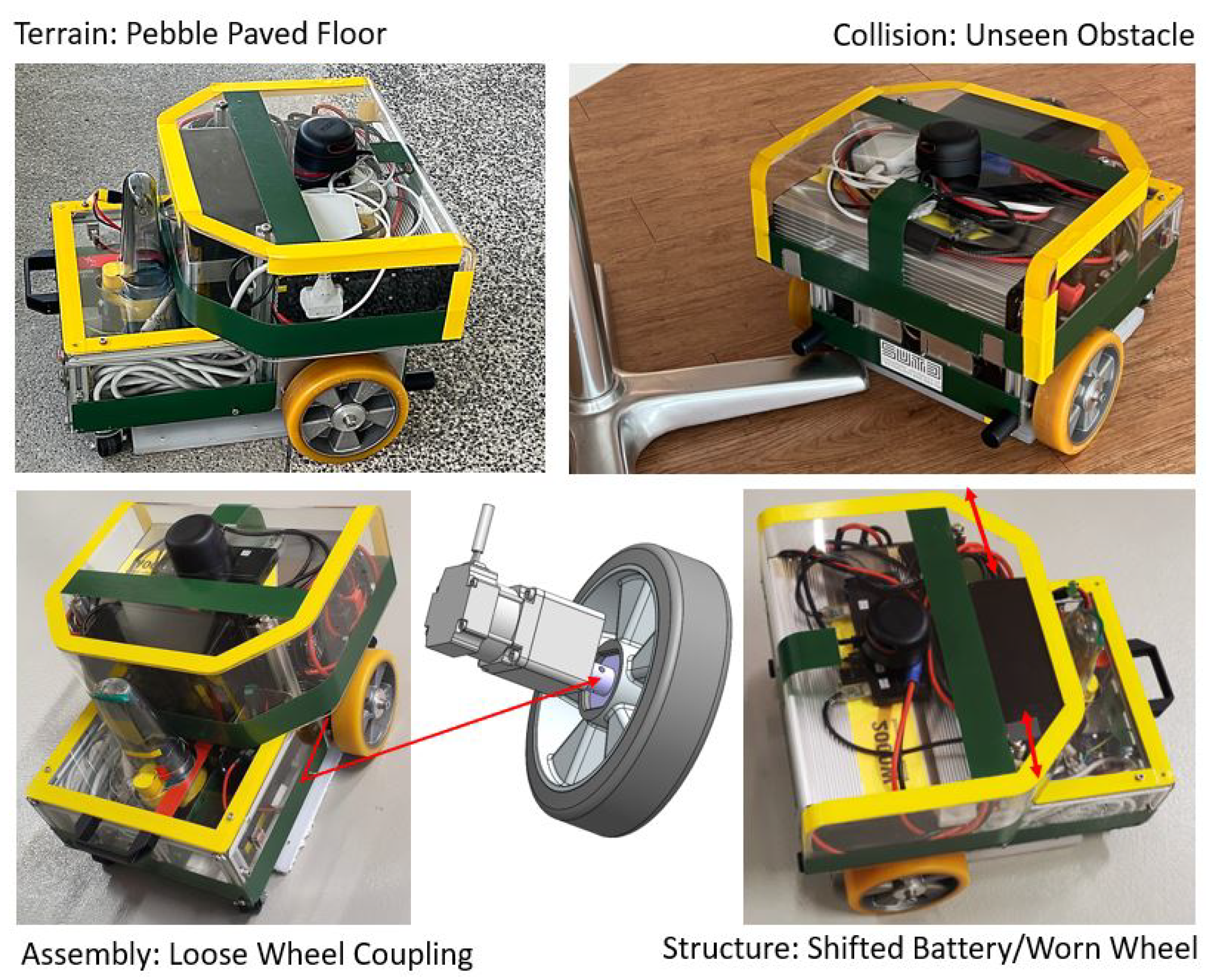 Terrain: Pebble Paved Floor

Collision: Unseen Obstacle

Assembly: Loose Wheel Coupling

Structure: Shifted Battery/Worn Wheel