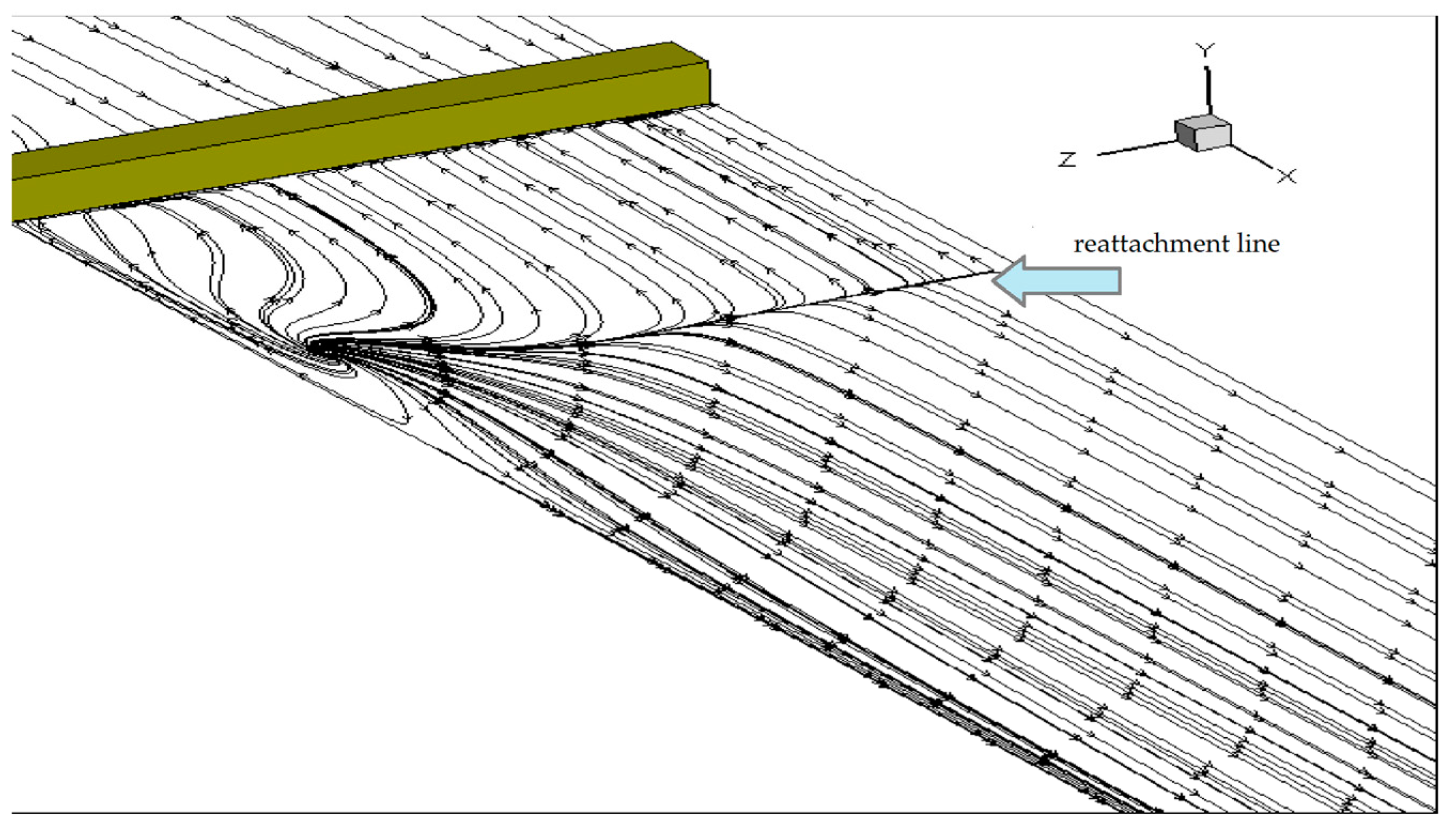 Y
Z
X
reattachment line