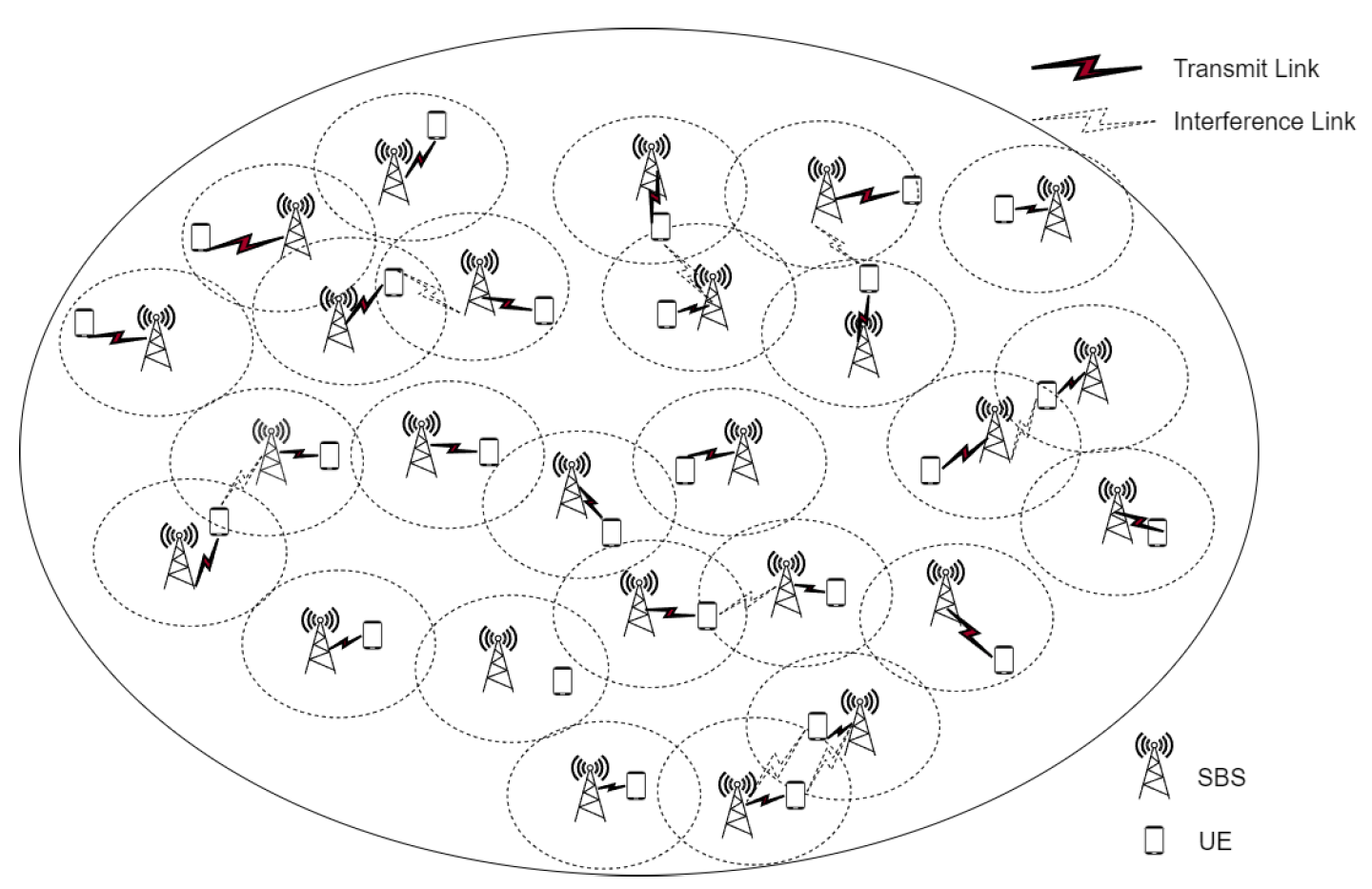 Transmit Link
Interference Link
SBS
UE