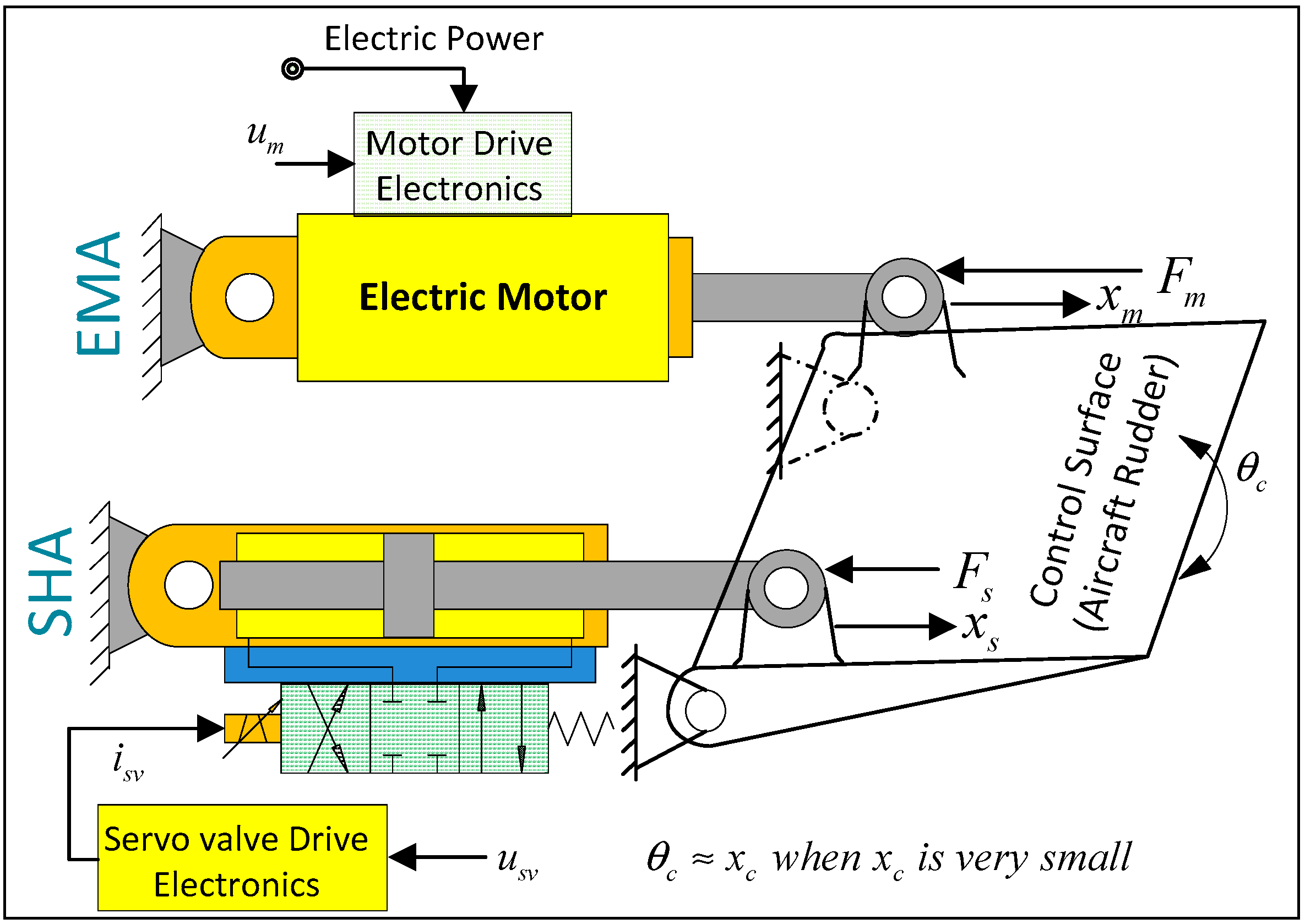 Electric Power

$u_m$

Motor Drive Electronics

EMA

Electric Motor

$F_m$

$x_m$

Control Surface (Aircraft Rudder)

$\theta_c$

SHA

$F_s$

$x_s$

$i_{sv}$

Servo valve Drive Electronics

$u_{sv}$

$\theta_c \approx x_c$ when $x_c$ is very small