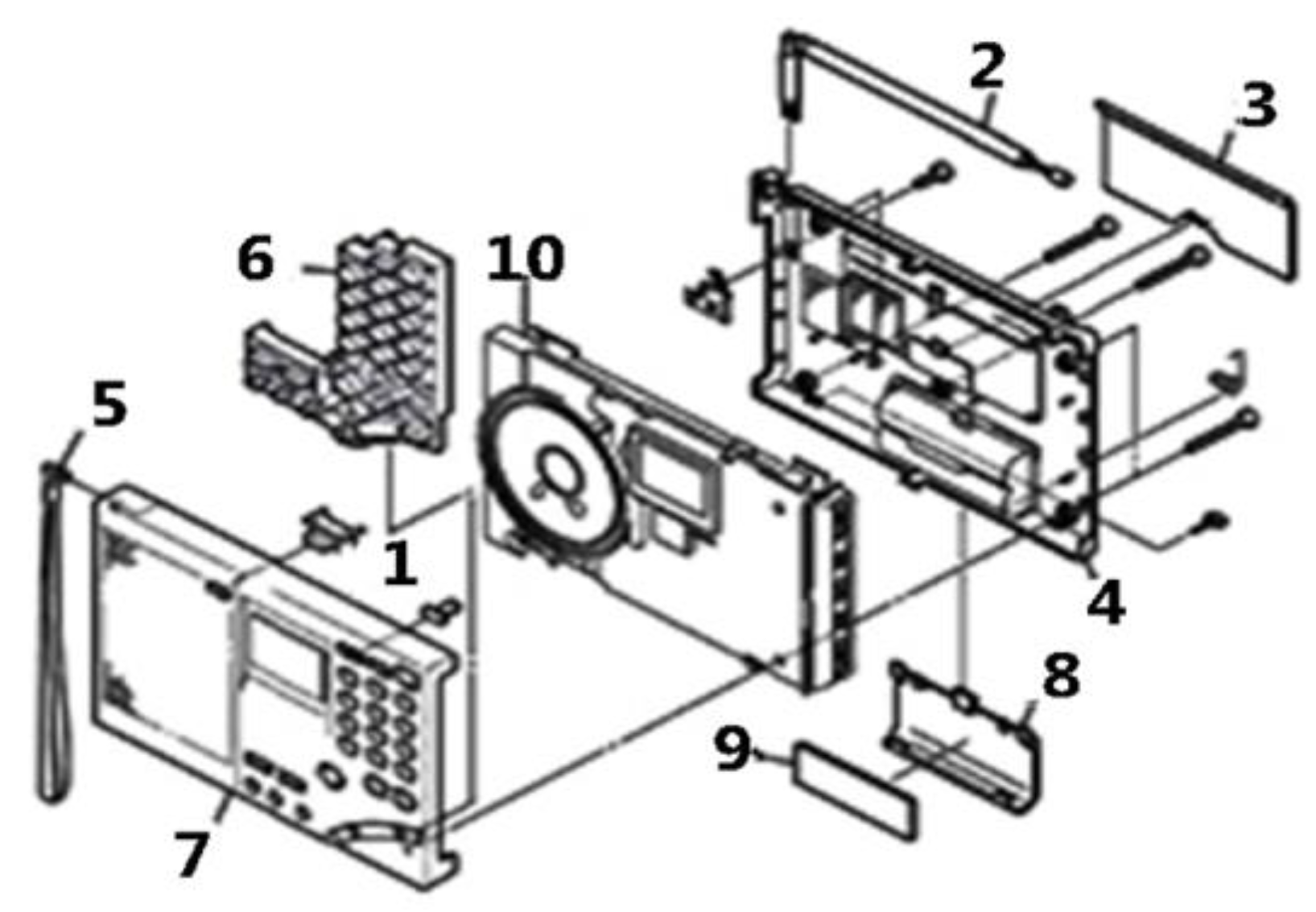 2
3
6
10
5
1
4
8
9
7