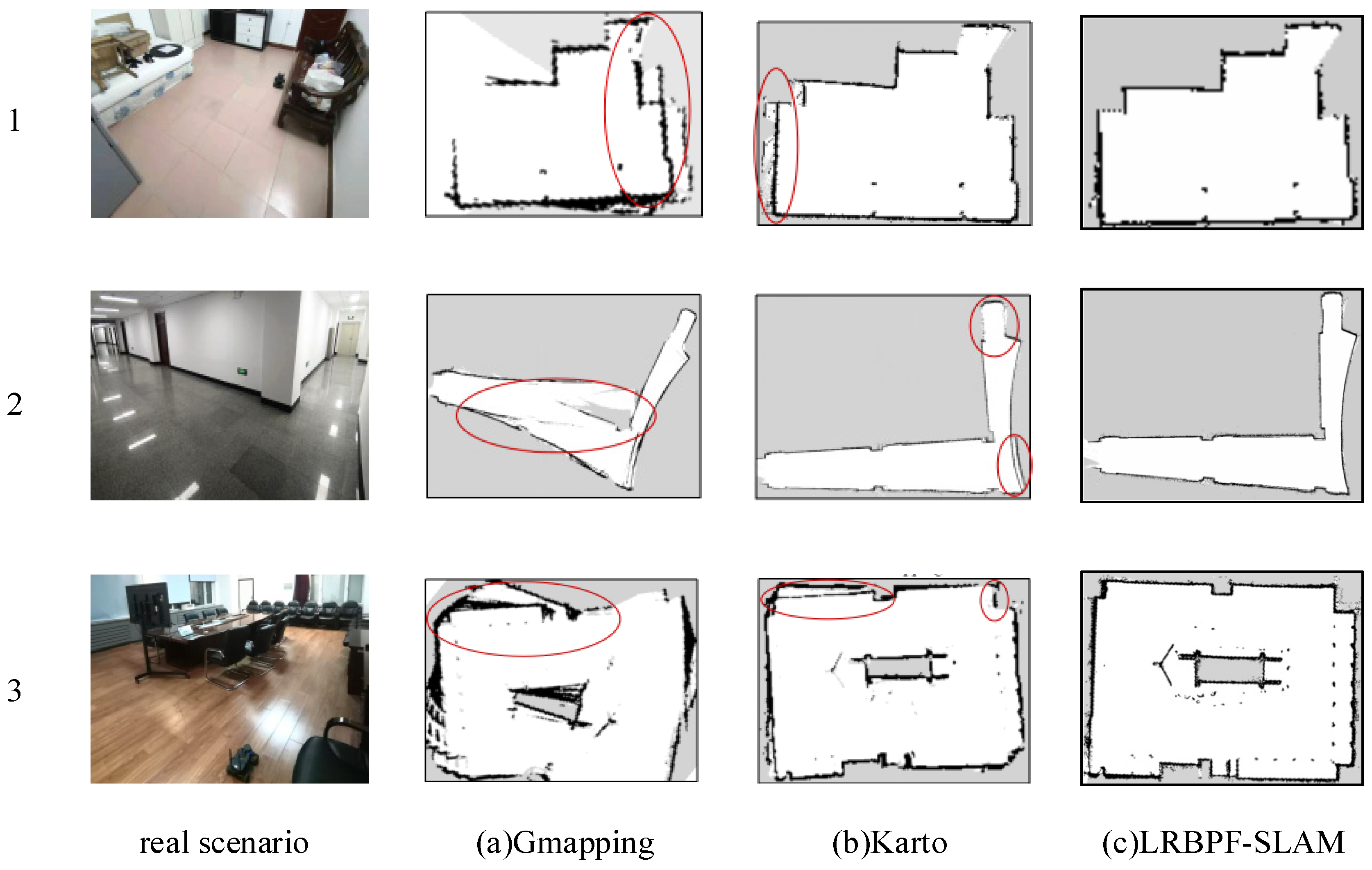 1

2

3

real scenario

(a)Gmapping

(b)Karto

(c)LRBPF-SLAM