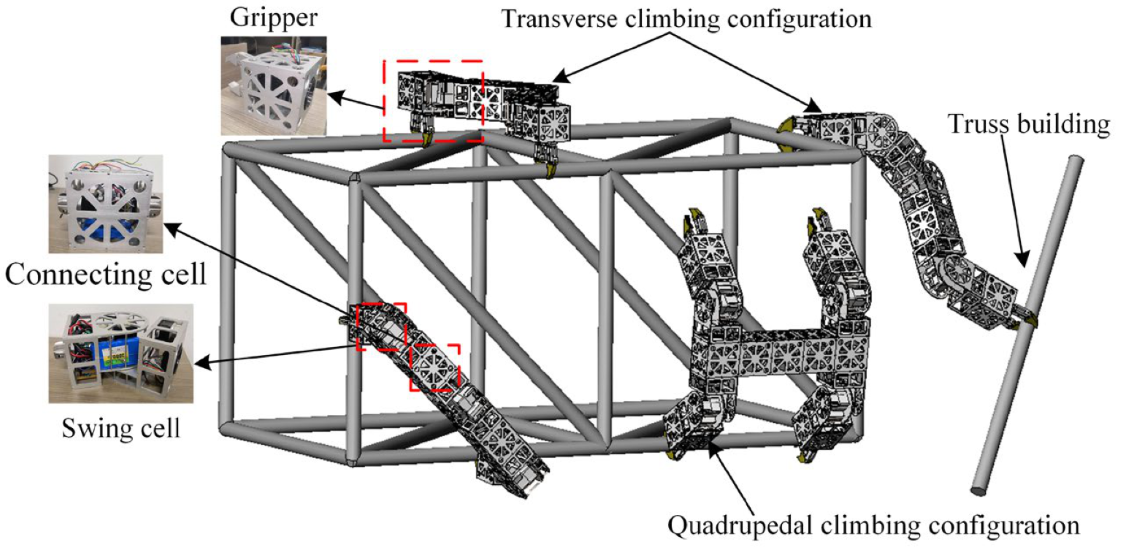 Gripper
Transverse climbing configuration
Truss building
Connecting cell
Swing cell
Quadrupedal climbing configuration