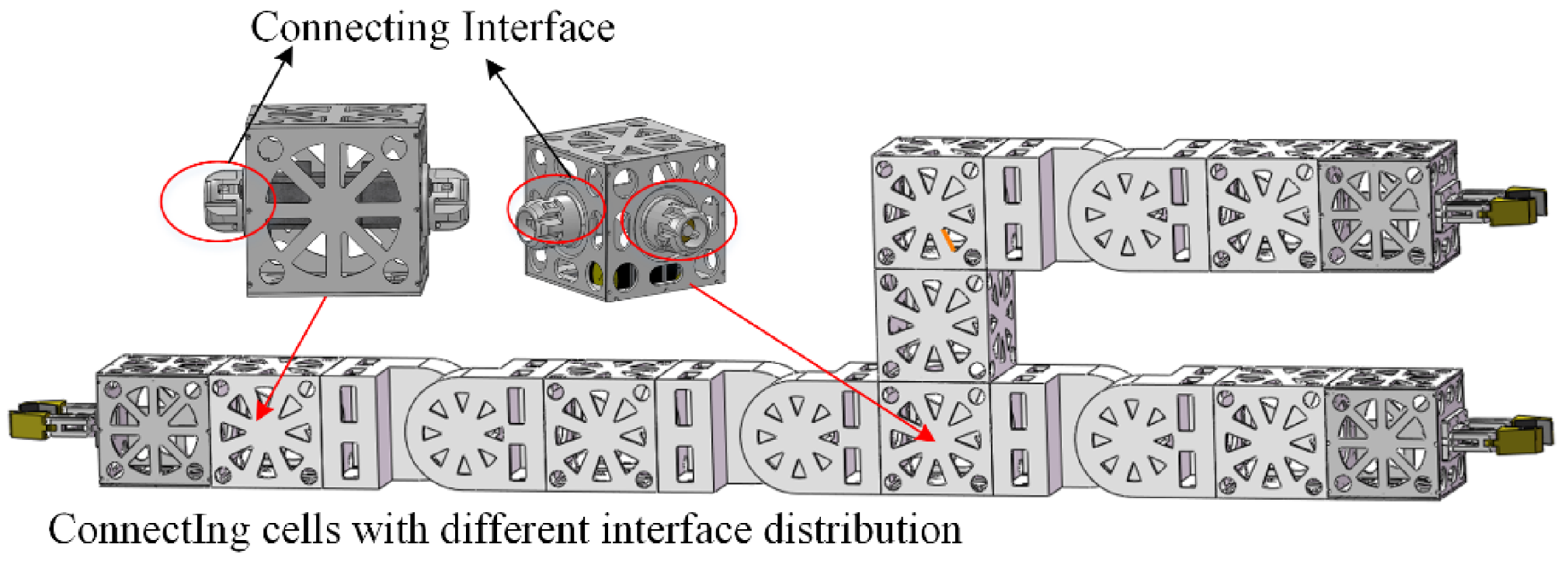 Connecting Interface

ConnectIng cells with different interface distribution