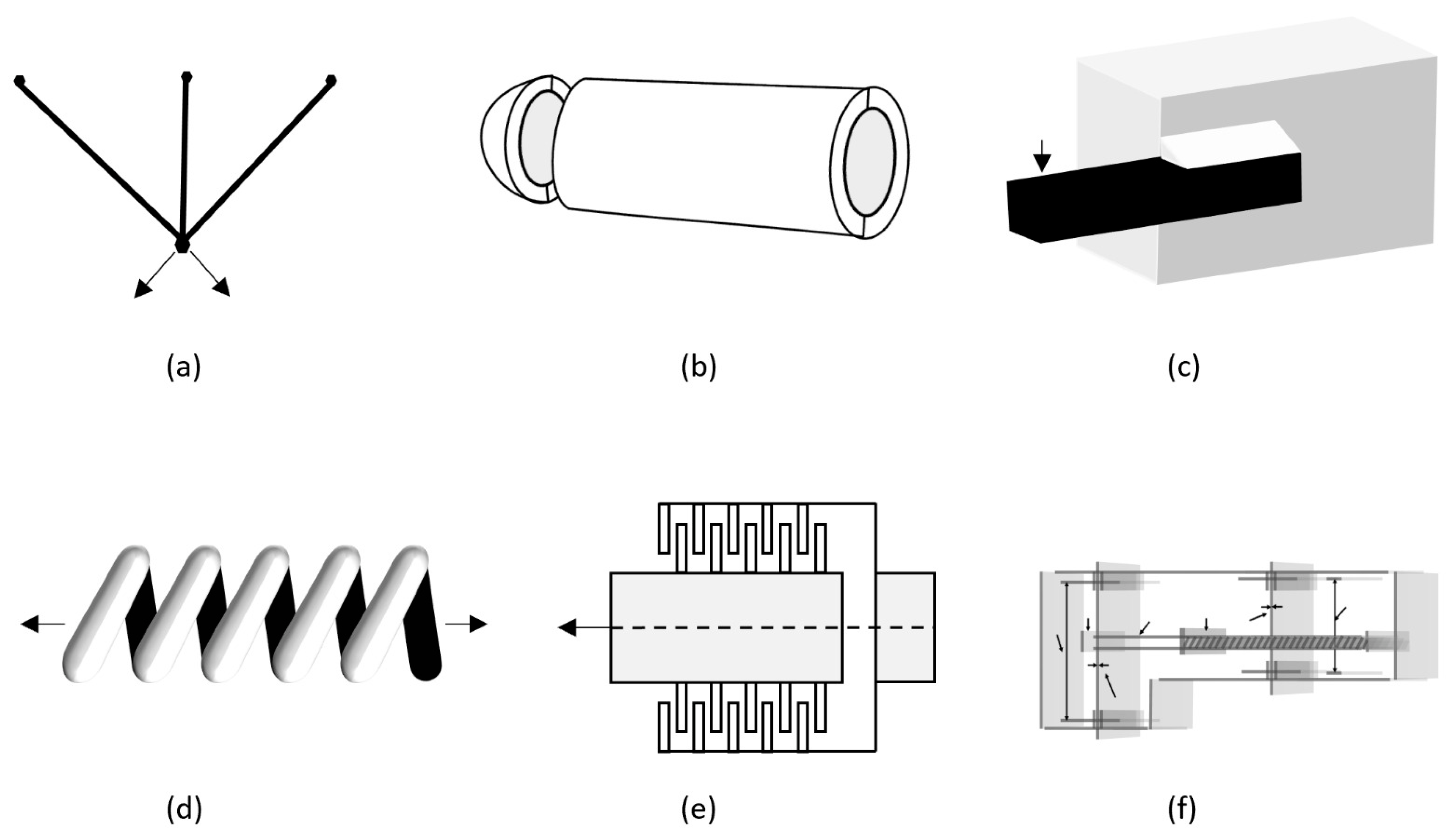 (a)

(b)

(c)

(d)

(e)

(f)