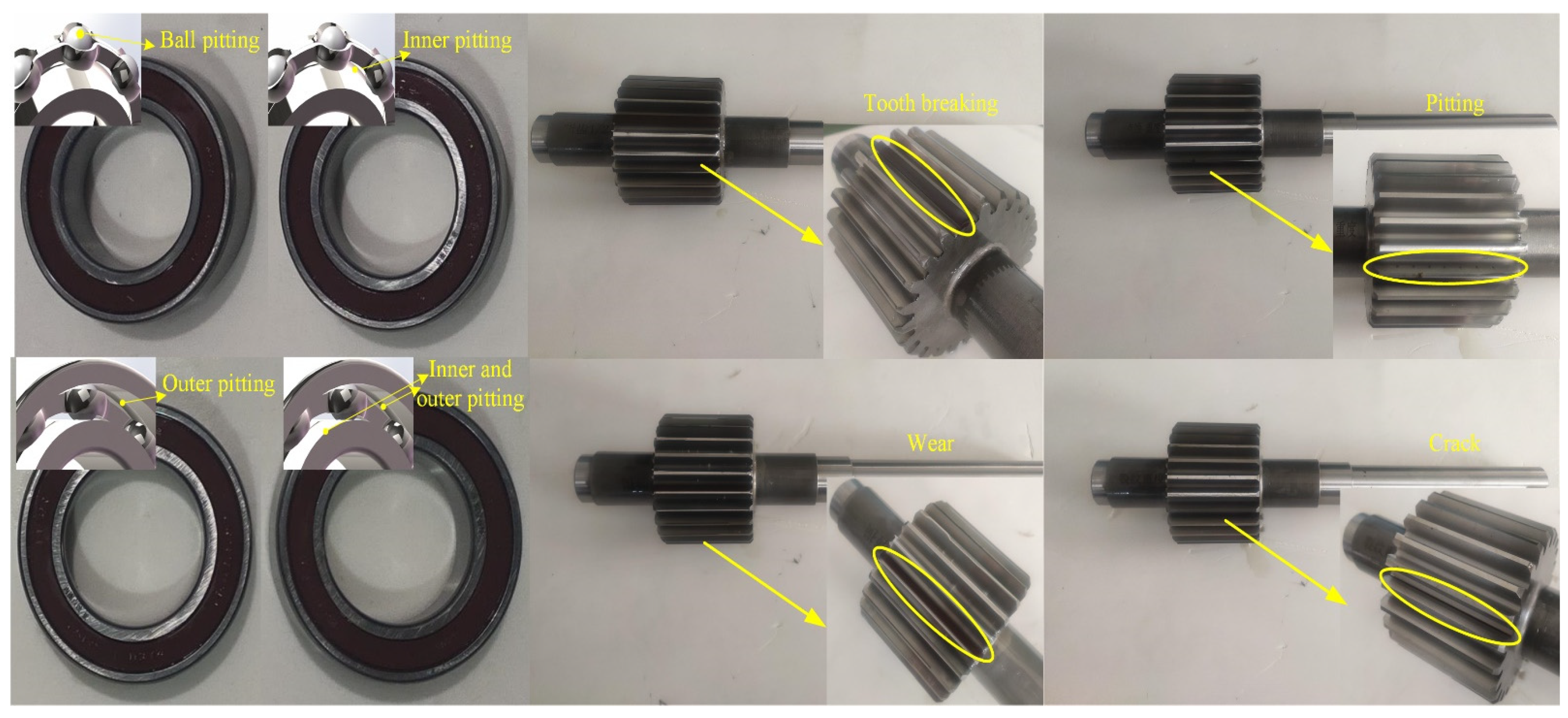 Ball pitting

Inner pitting

Tooth breaking

Pitting

Outer pitting

Inner and outer pitting

Wear

Crack