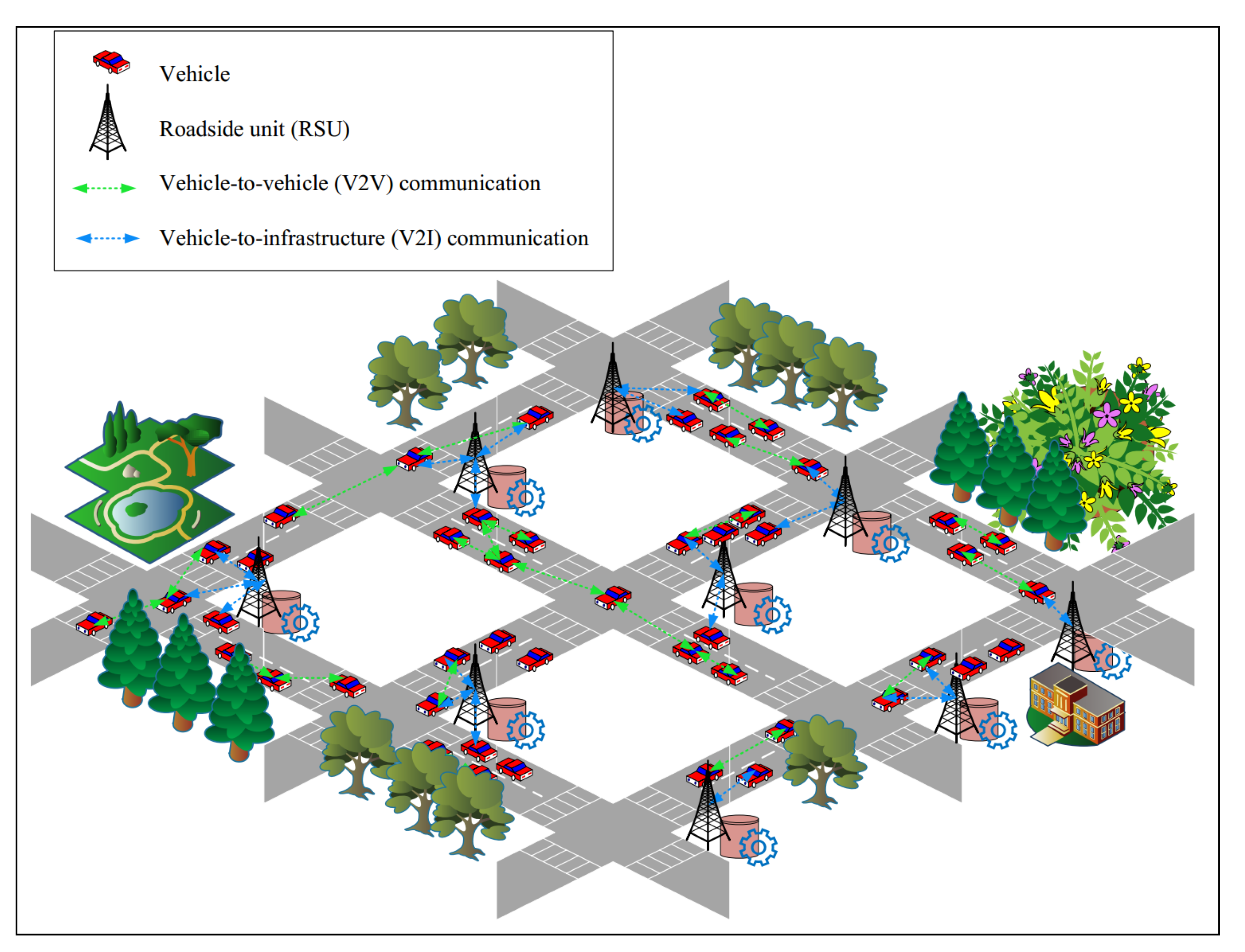 Vehicle

Roadside unit (RSU)

Vehicle-to-vehicle (V2V) communication

Vehicle-to-infrastructure (V2I) communication