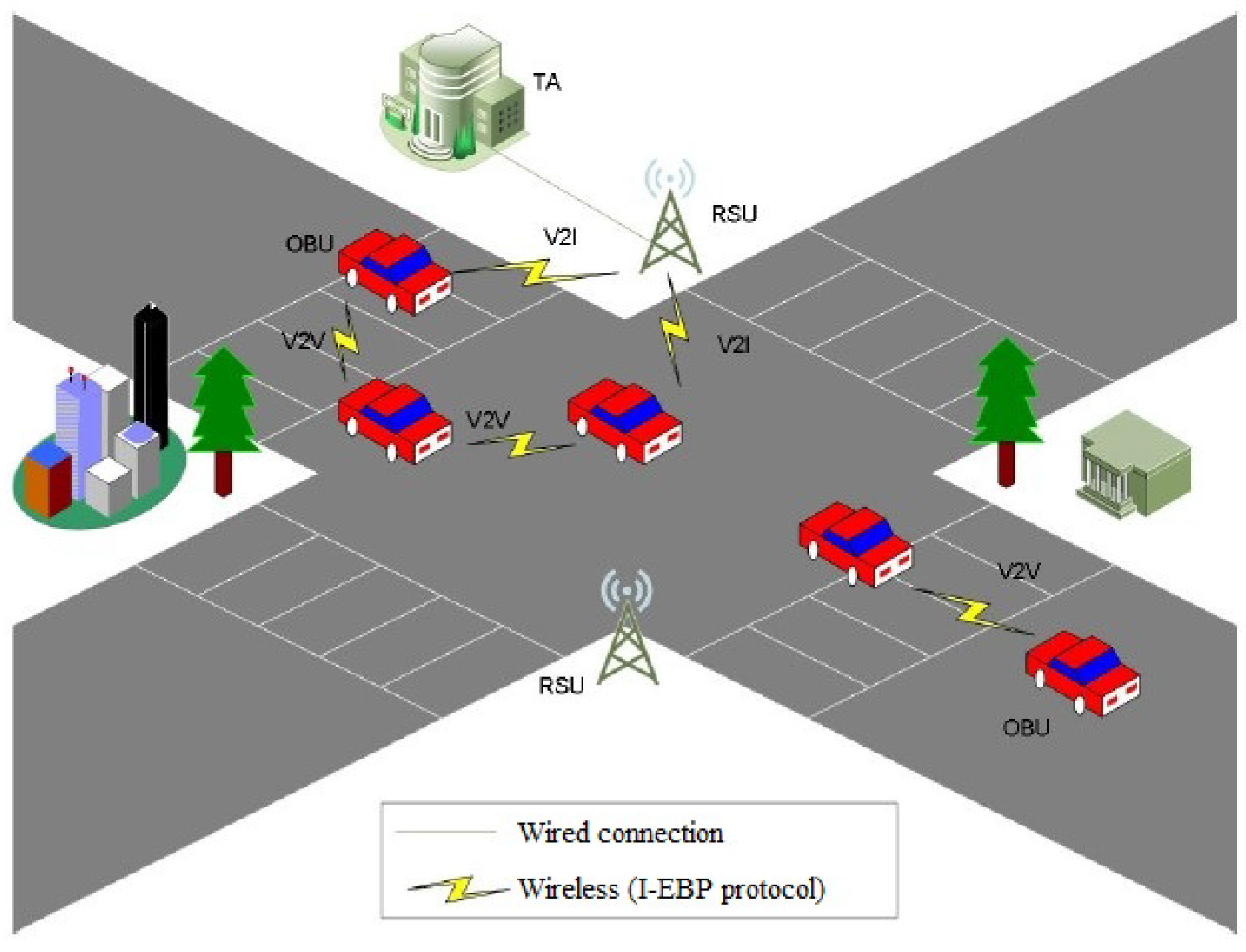 TA

RSU

OBU

V2I

V2V

V2I

V2V

V2V

RSU

OBU

Wired connection

Wireless (I-EBP protocol)