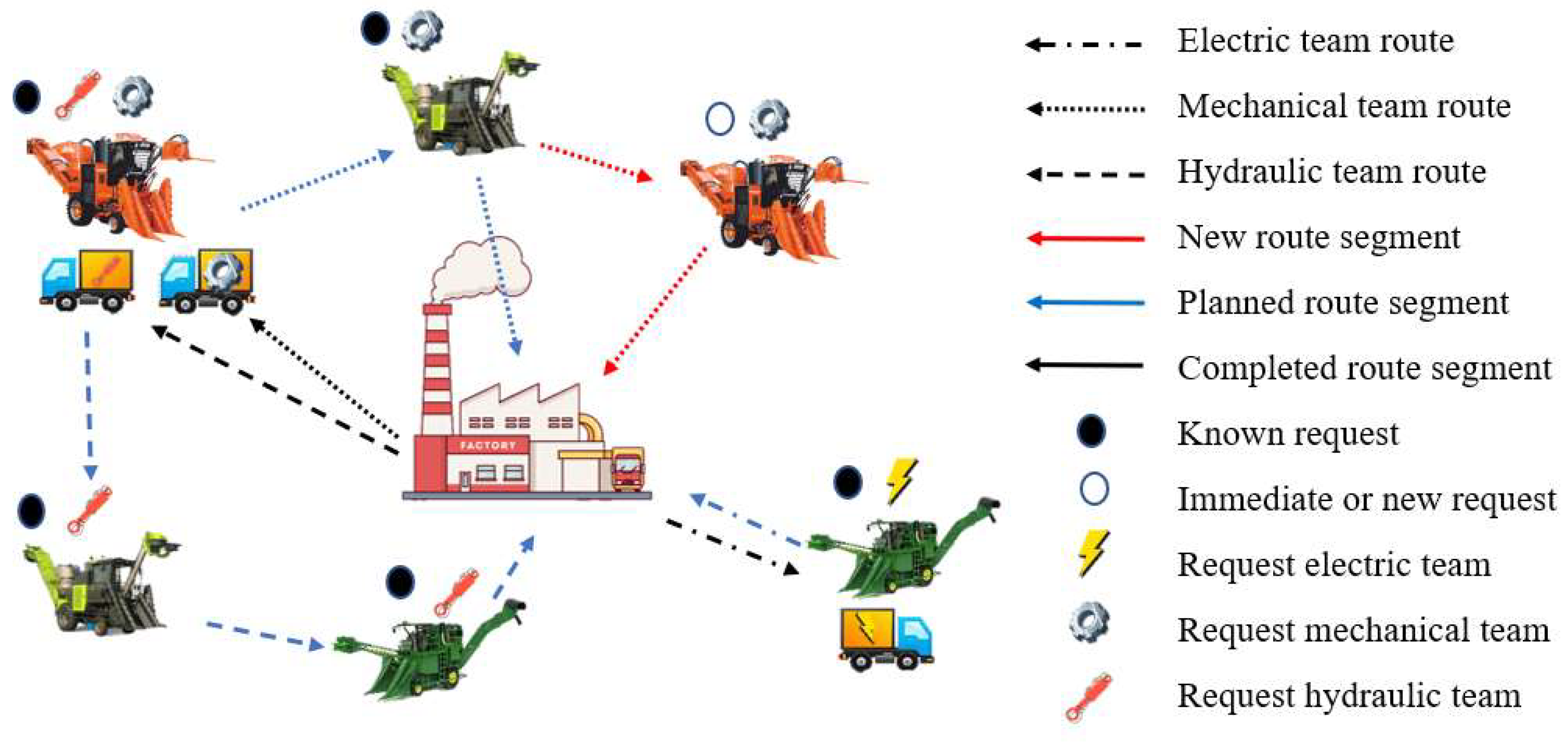 FACTORY

Electric team route
Mechanical team route
Hydraulic team route
New route segment
Planned route segment
Completed route segment
Known request
Immediate or new request
Request electric team
Request mechanical team
Request hydraulic team