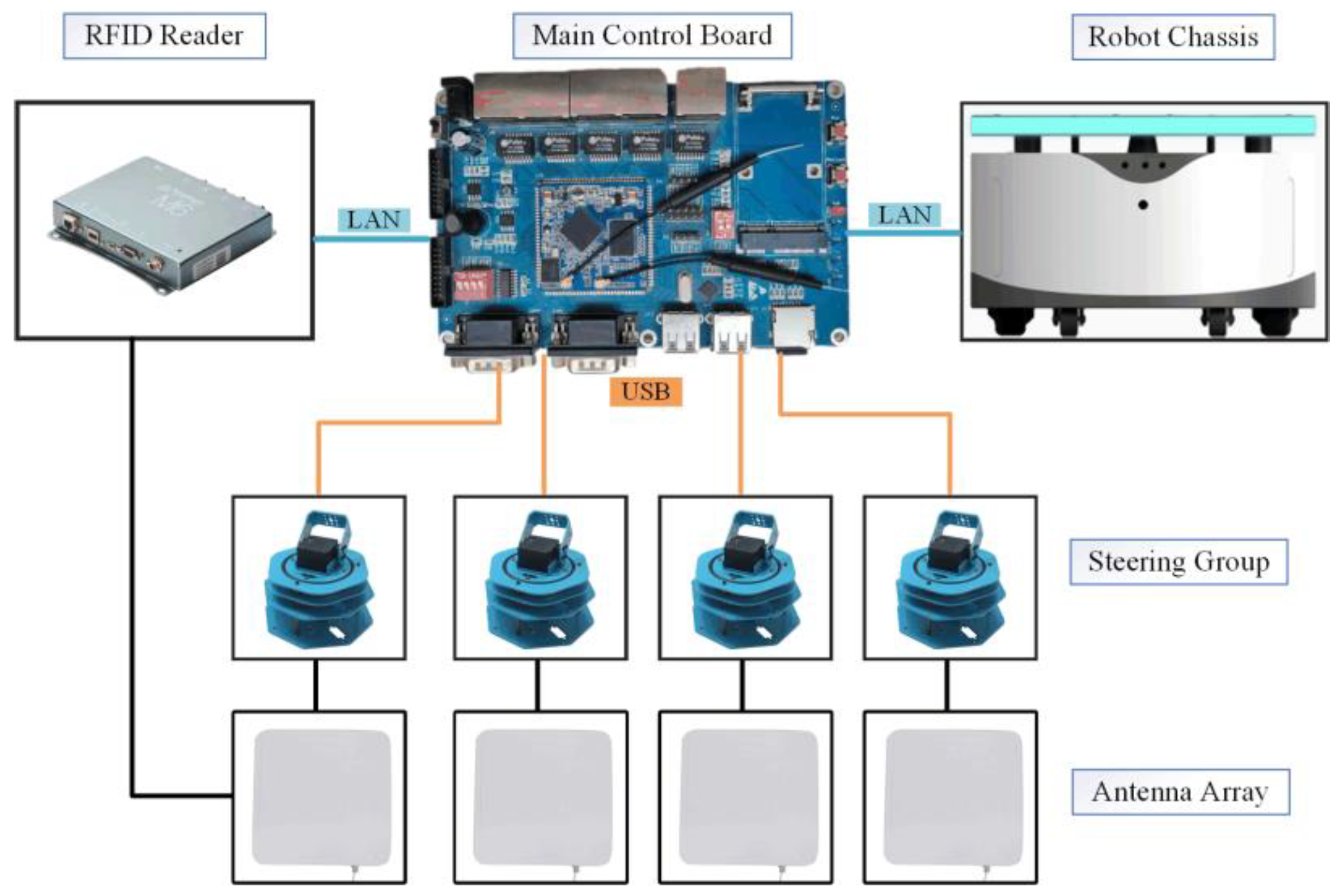 RFID Reader

Main Control Board

Robot Chassis

LAN

LAN

USB

Steering Group

Antenna Array