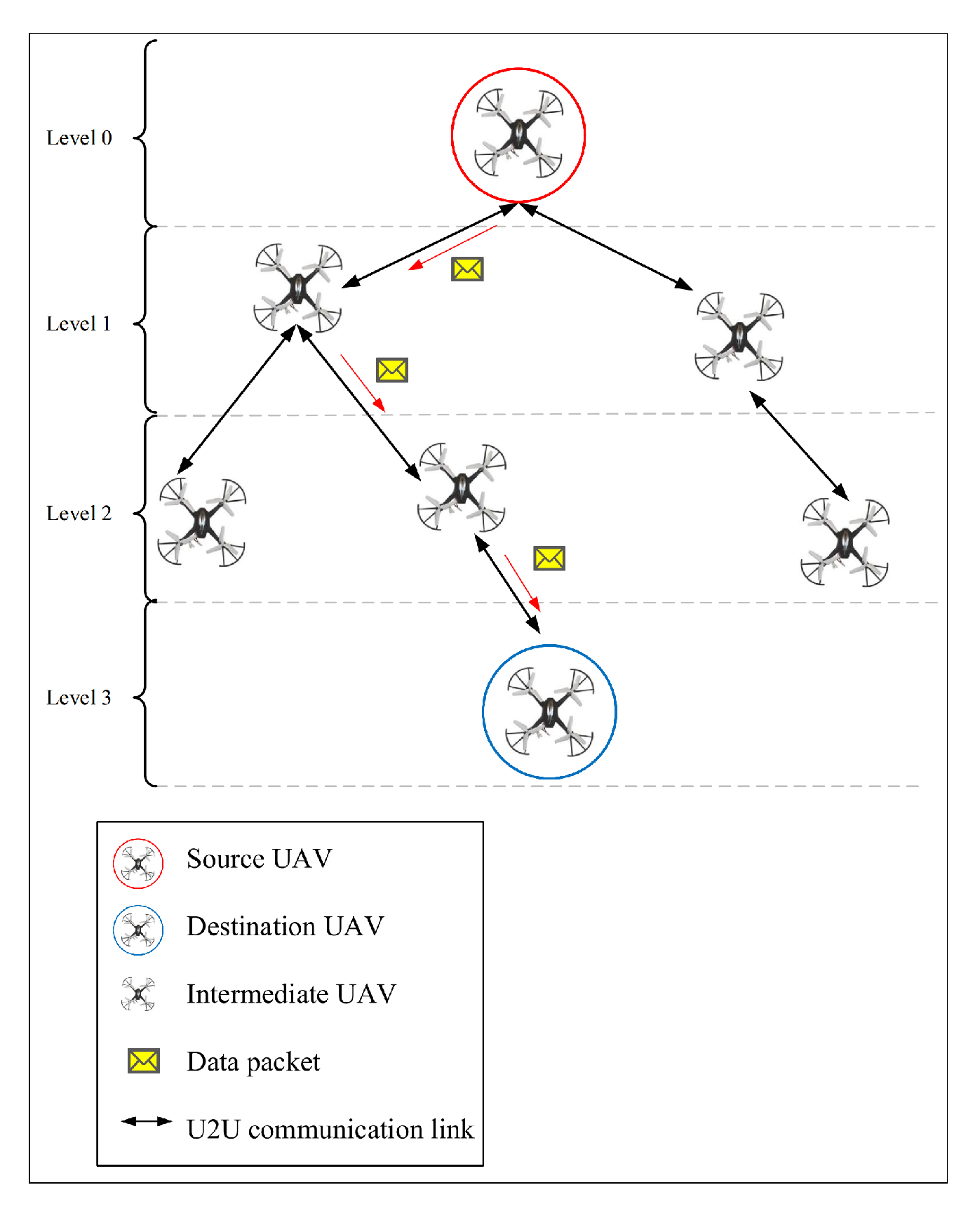 Level 0

Level 1

Level 2

Level 3

Source UAV

Destination UAV

Intermediate UAV

Data packet

U2U communication link