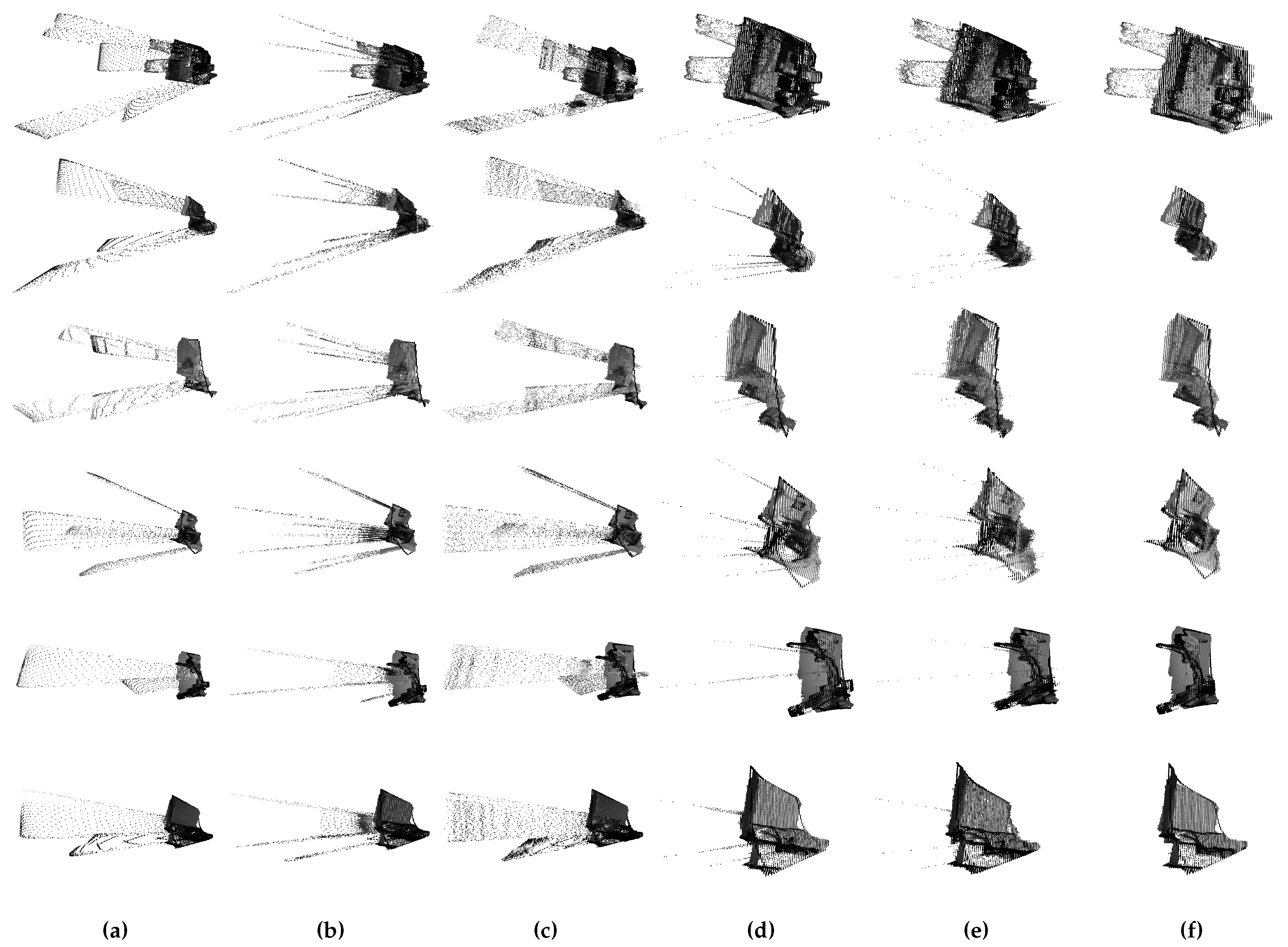 (a) (b) (c) (d) (e) (f)