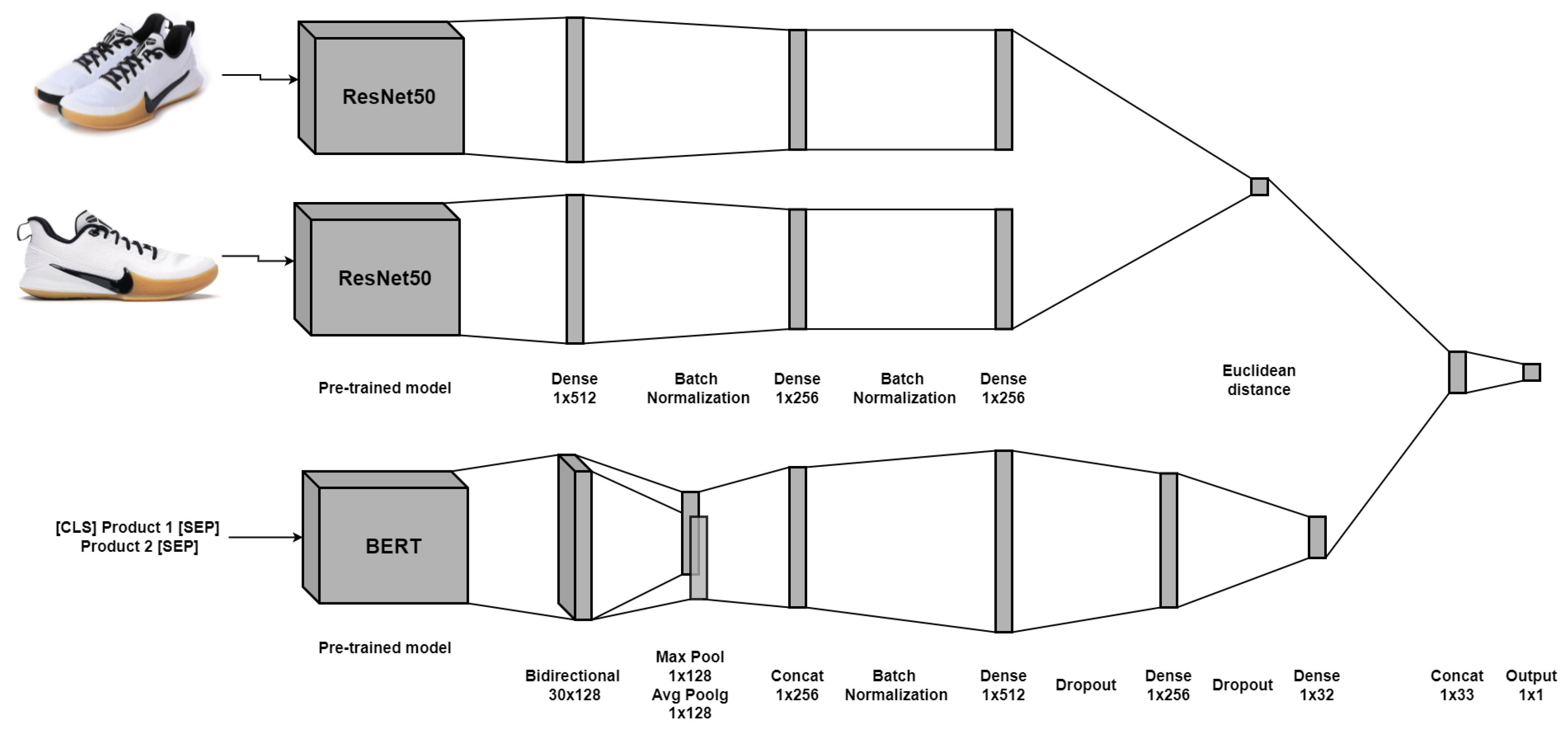 ResNet50

ResNet50

Pre-trained model

Dense 1x512

Batch Normalization

Dense 1x256

Batch Normalization

Dense 1x256

Euclidean distance

[CLS] Product 1 [SEP] Product 2 [SEP]

BERT

Pre-trained model

Bidirectional 30x128

Max Pool 1x128 Avg Poolg 1x128

Concat 1x256

Batch Normalization

Dense 1x512

Dropout

Dense 1x256

Dropout

Dense 1x32

Concat 1x33

Output 1x1