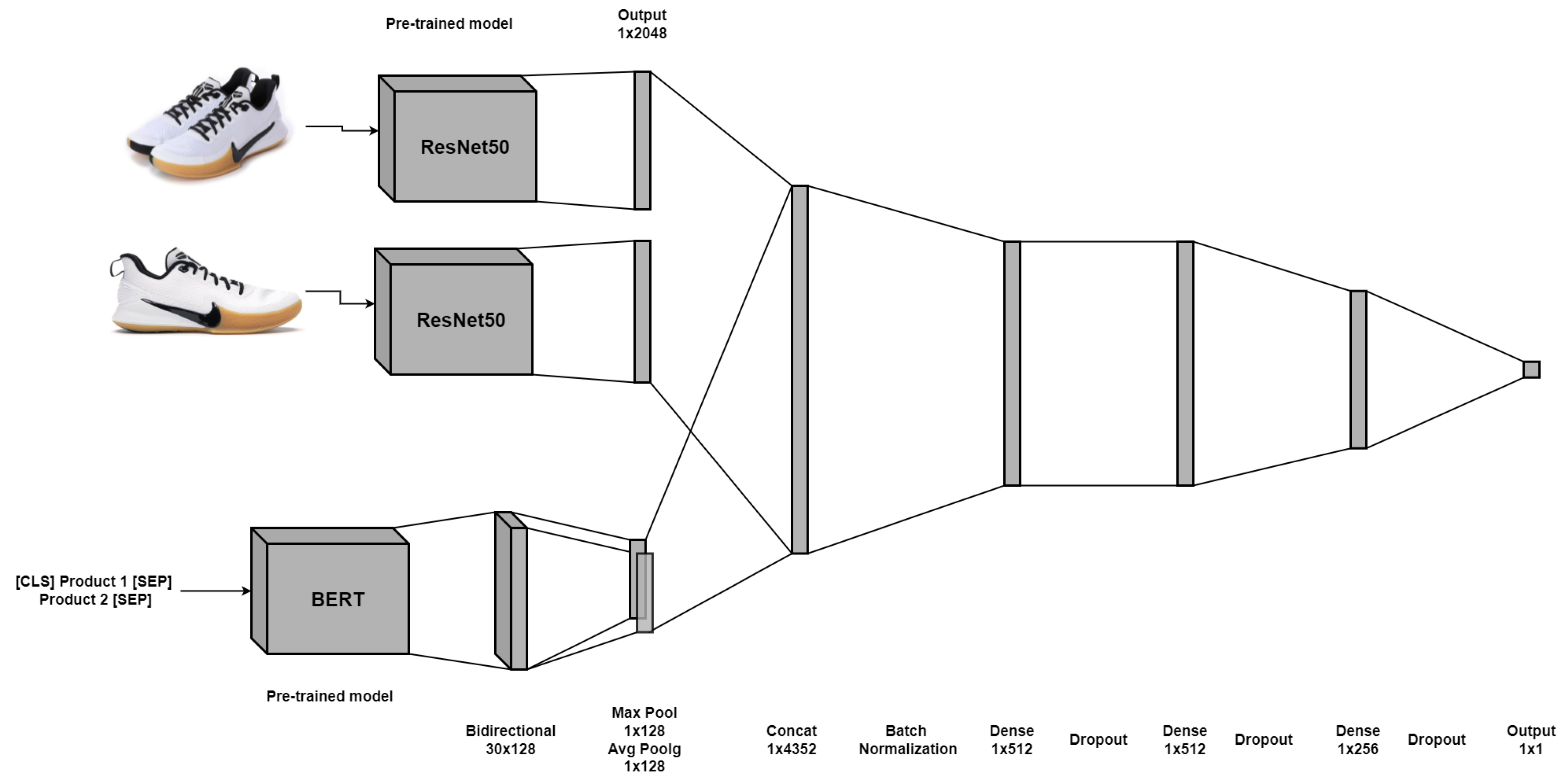 Pre-trained model

Output
1x2048

ResNet50

ResNet50

[CLS] Product 1 [SEP]
Product 2 [SEP]

BERT

Pre-trained model

Bidirectional
30x128

Max Pool
1x128
Avg Poolg
1x128

Concat
1x4352

Batch
Normalization

Dense
1x512

Dropout

Dense
1x512

Dropout

Dense
1x256

Dropout

Output
1x1